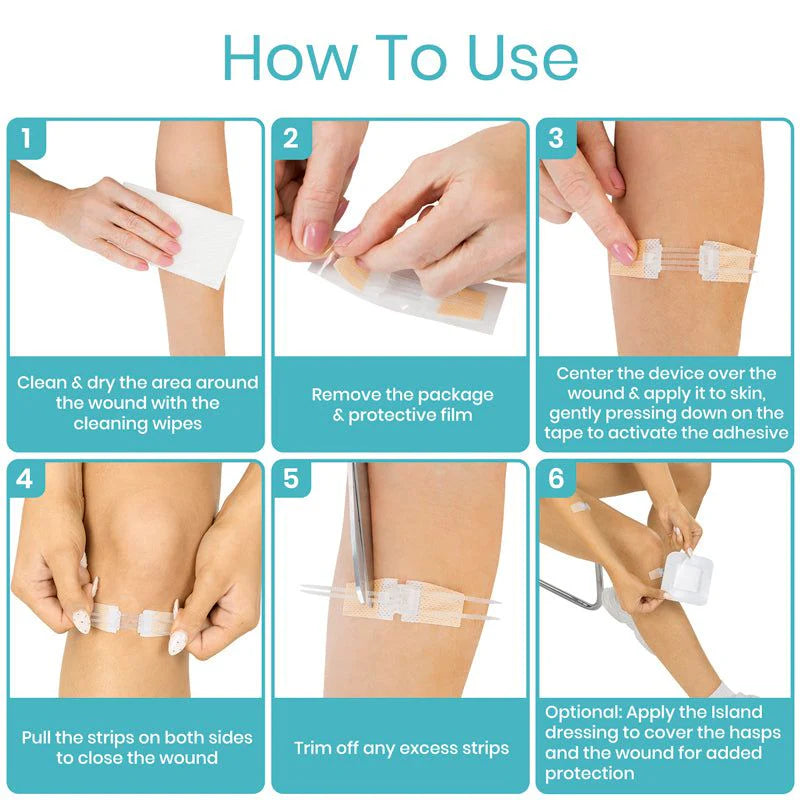 How To Use

1

Clean & dry the area around the wound with the cleaning wipes

2

Remove the package & protective film

3

Center the device over the wound & apply it to skin, gently pressing down on the tape to activate the adhesive

4

Pull the strips on both sides to close the wound

5

Trim off any excess strips

6

Optional: Apply the Island dressing to cover the hasps and the wound for added protection