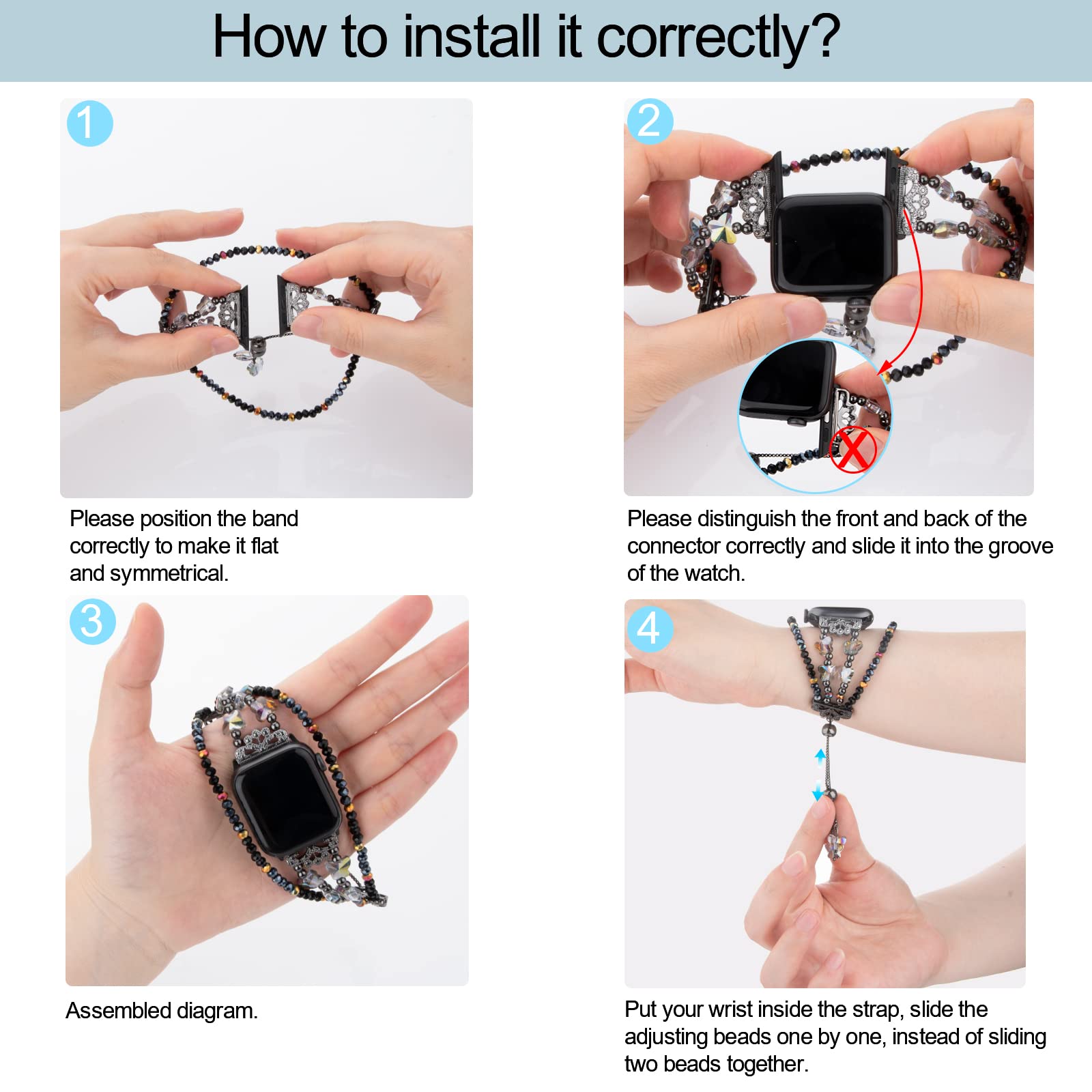 How to install it correctly?

1

Please position the band correctly to make it flat and symmetrical.

2

Please distinguish the front and back of the connector correctly and slide it into the groove of the watch.

3

Assembled diagram.

4

Put your wrist inside the strap, slide the adjusting beads one by one, instead of sliding two beads together.