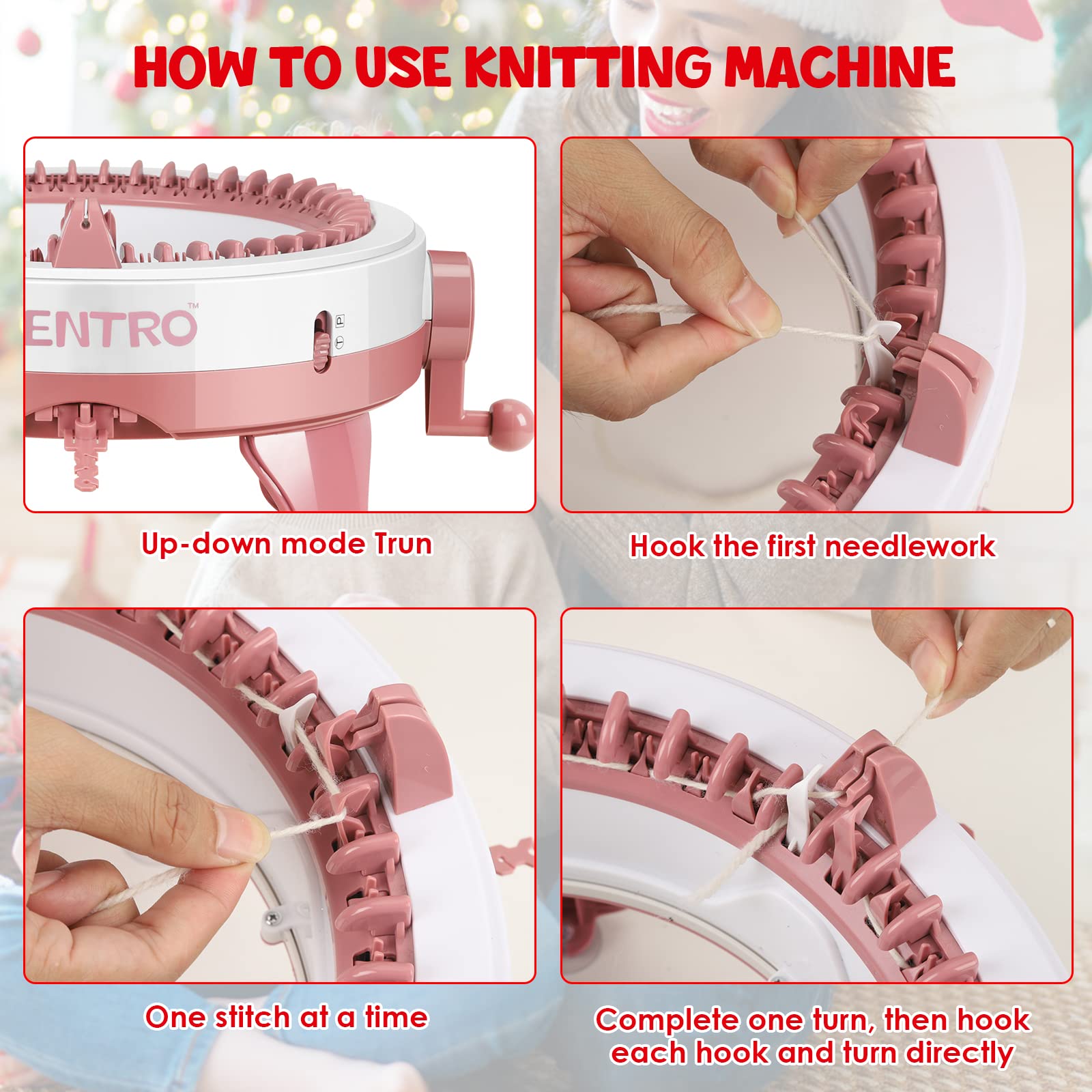 HOW TO USE KNITTING MACHINE

ENTRO™

P
T

Up-down mode Trun

Hook the first needlework

One stitch at a time

Complete one turn, then hook each hook and turn directly