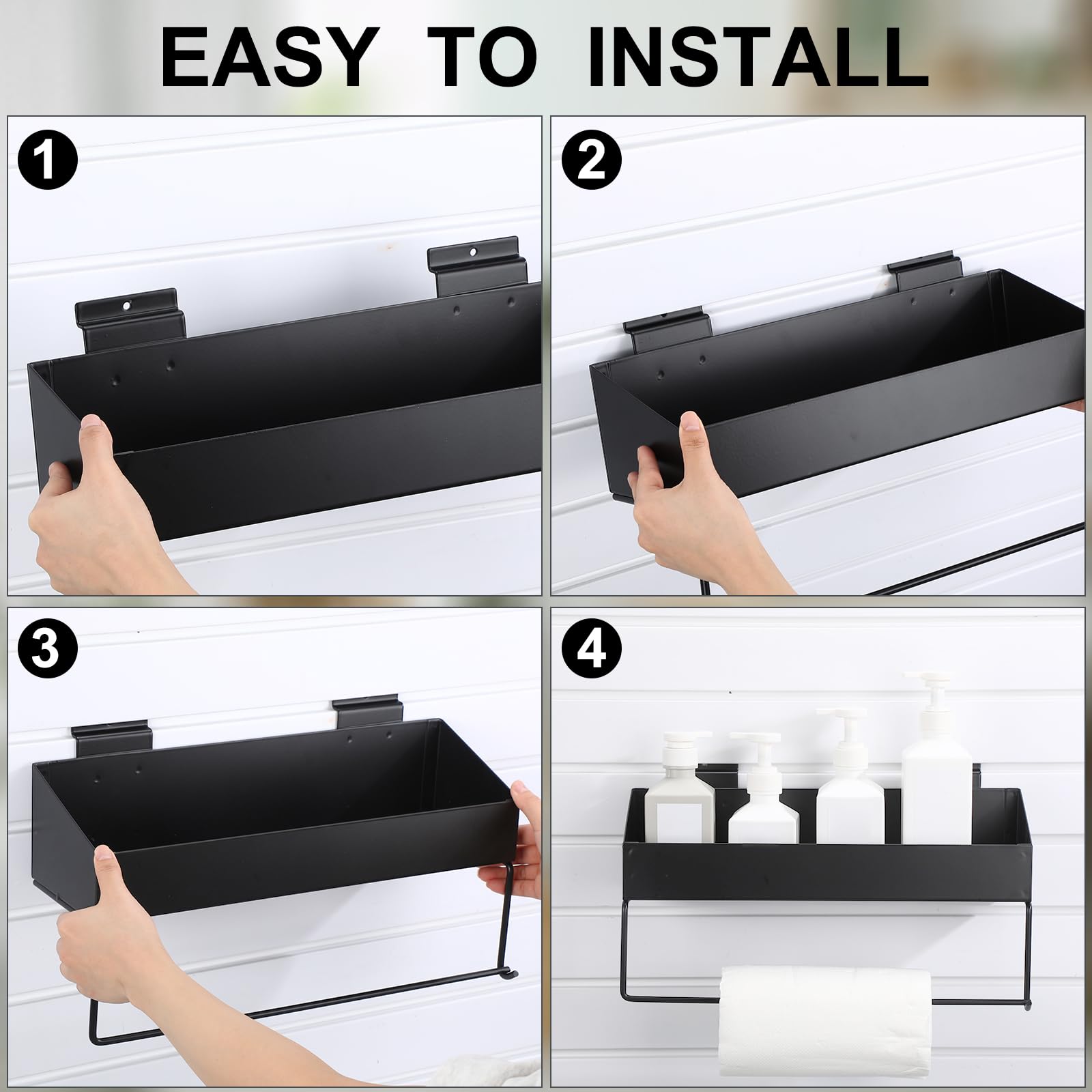 EASY TO INSTALL

1

2

3

4