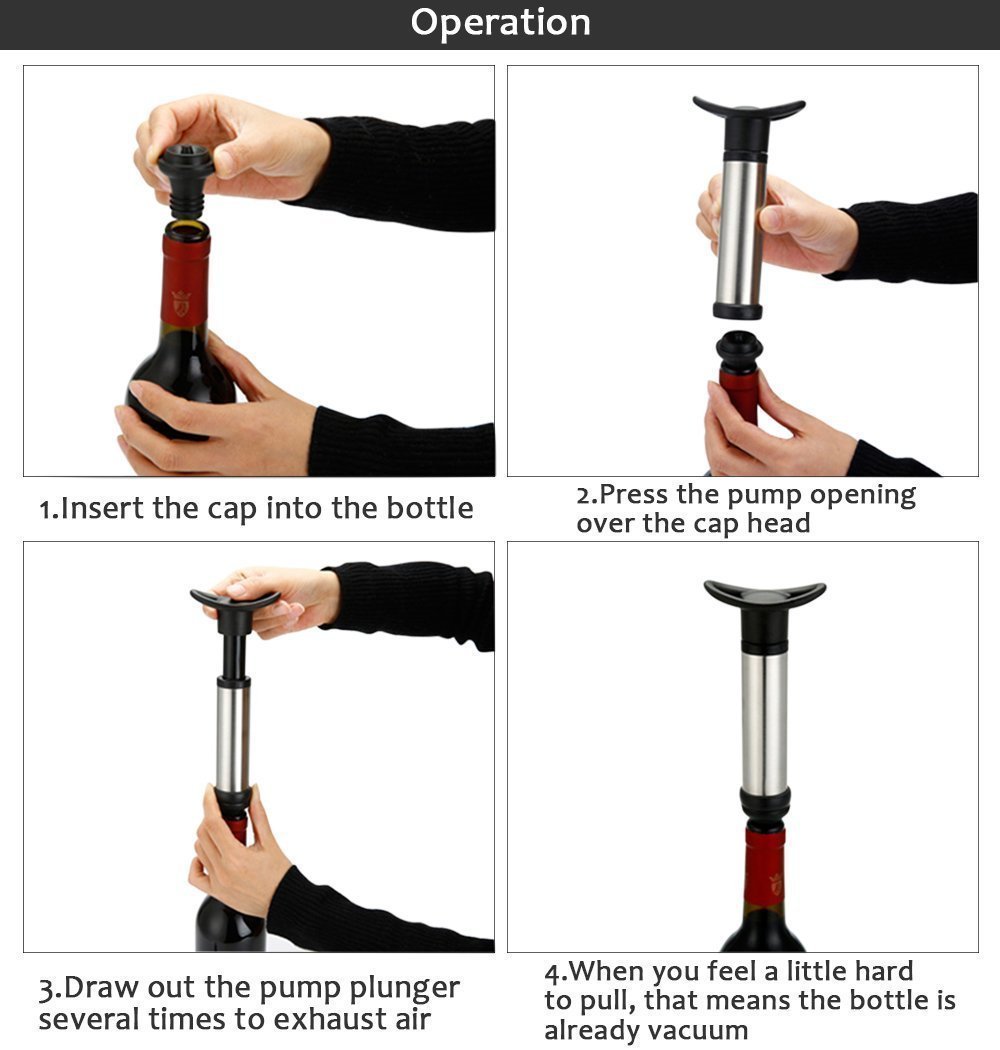 Operation

1.Insert the cap into the bottle

2.Press the pump opening over the cap head

3.Draw out the pump plunger several times to exhaust air

4.When you feel a little hard to pull, that means the bottle is already vacuum