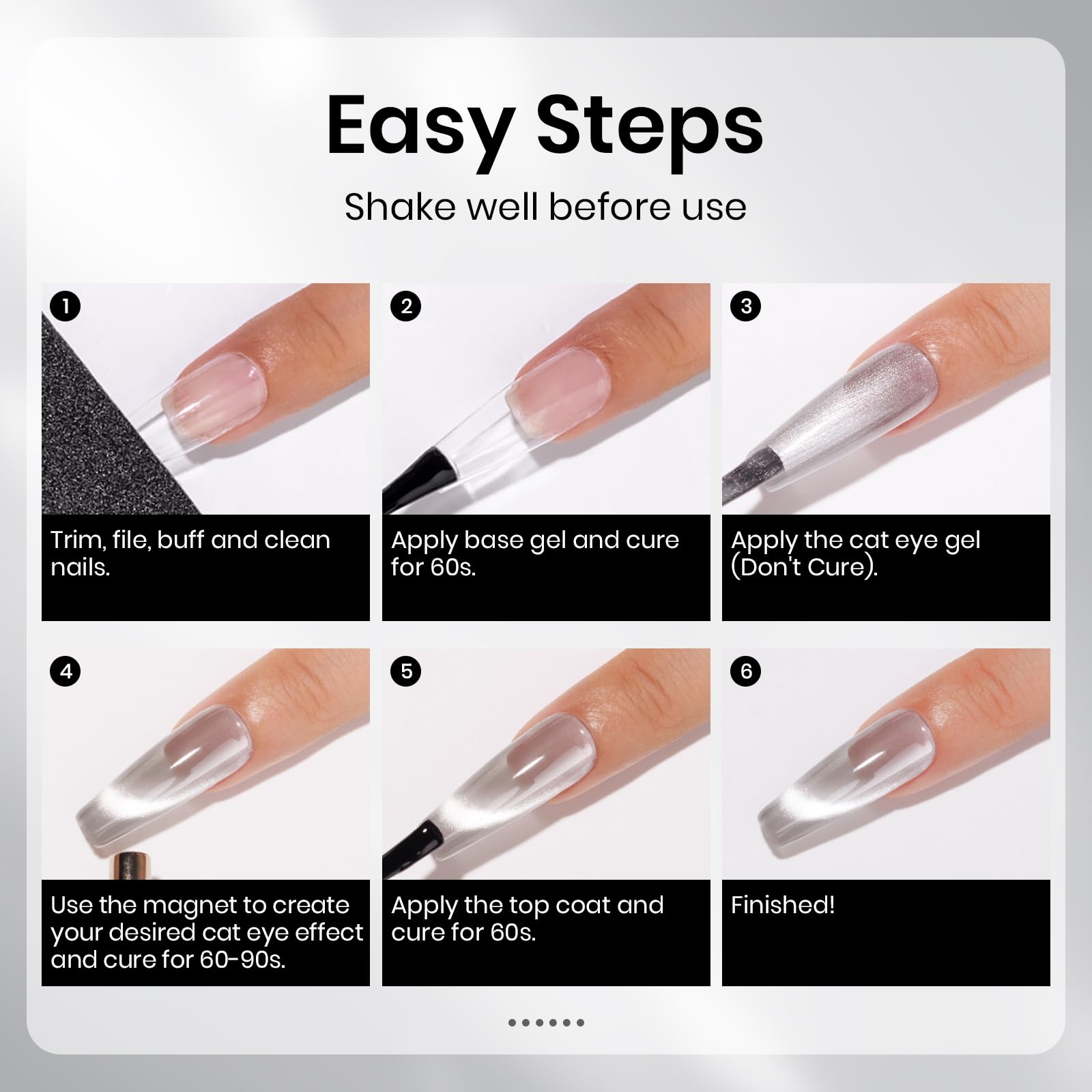 Easy Steps

Shake well before use

1

Trim, file, buff and clean nails.

2

Apply base gel and cure for 60s.

3

Apply the cat eye gel (Don't Cure).

4

Use the magnet to create your desired cat eye effect and cure for 60-90s.

5

Apply the top coat and cure for 60s.

6

Finished!