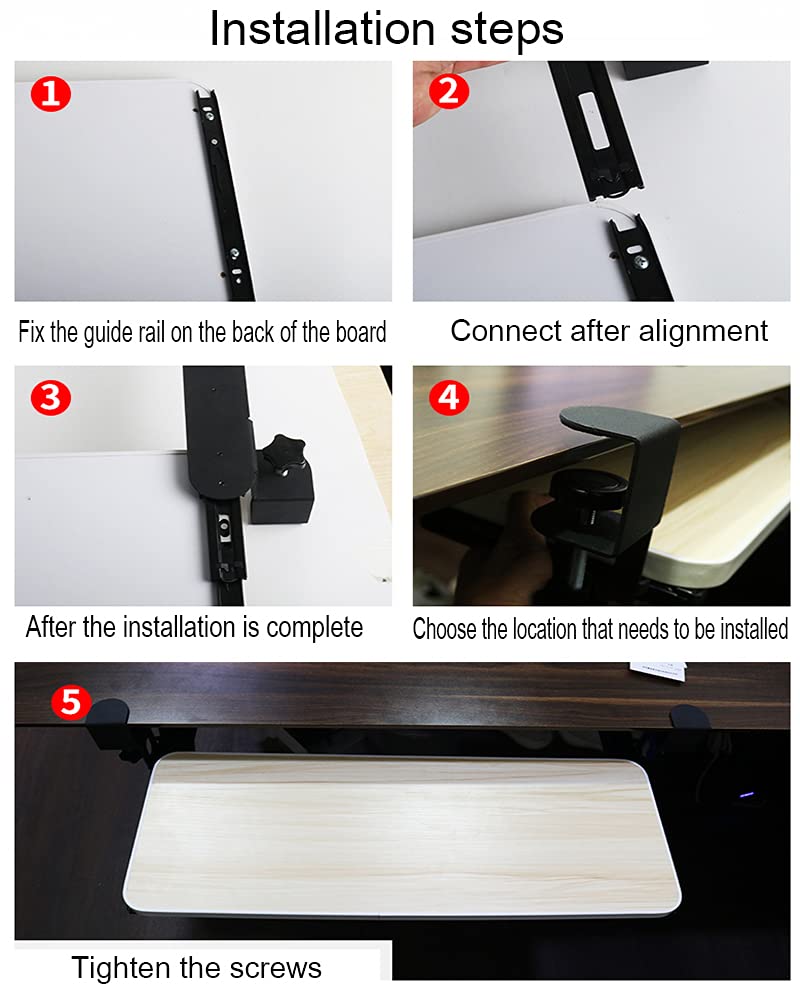 Installation steps

1

Fix the guide rail on the back of the board

2

Connect after alignment

3

After the installation is complete

4

Choose the location that needs to be installed

5

Tighten the screws