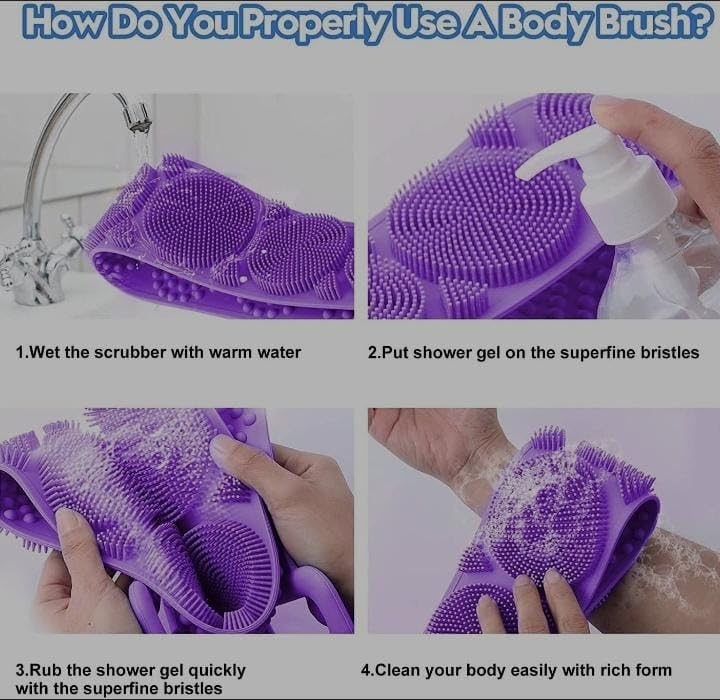 How Do You Properly Use A Body Brush?

1.Wet the scrubber with warm water

2.Put shower gel on the superfine bristles

3.Rub the shower gel quickly with the superfine bristles

4.Clean your body easily with rich form