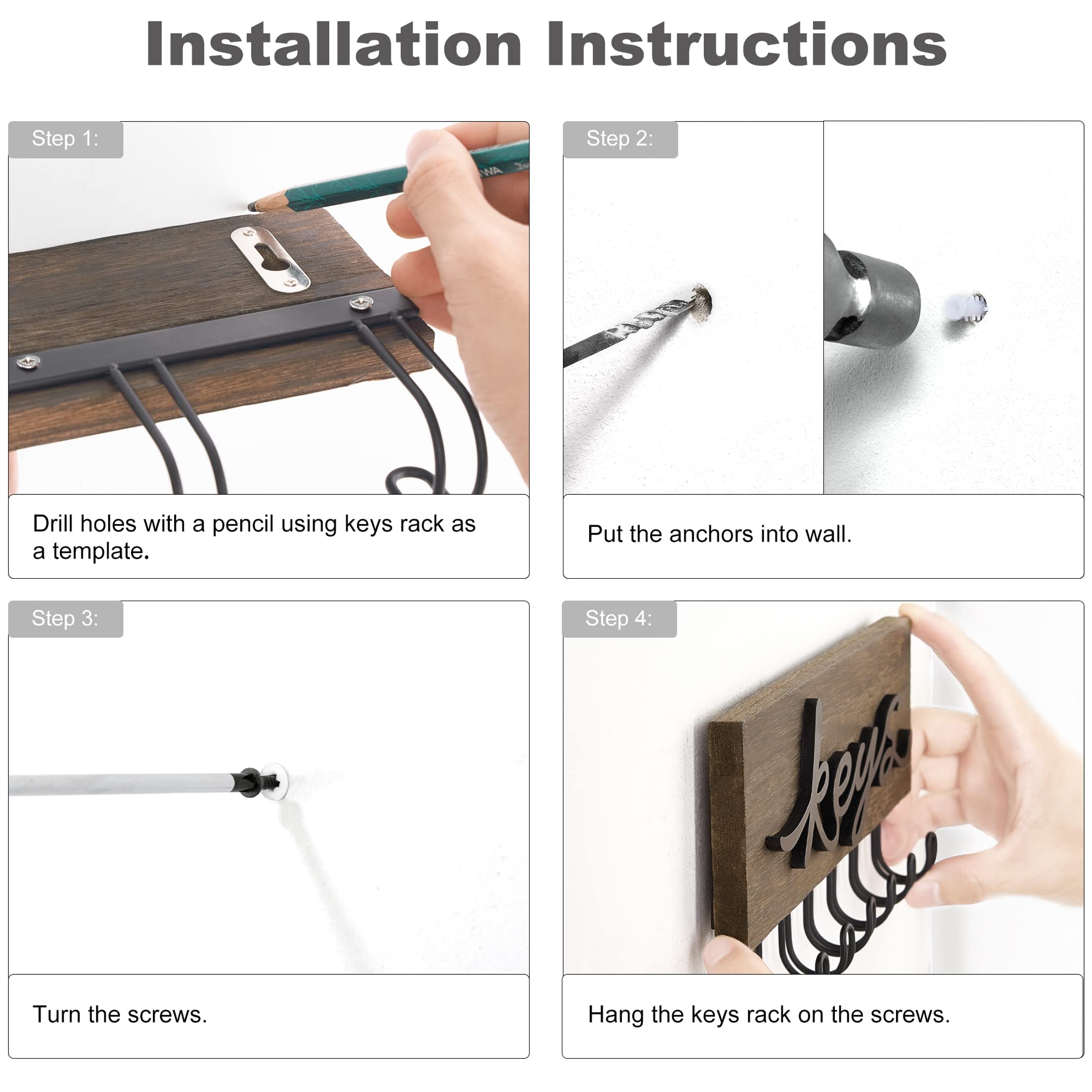 Installation Instructions

Step 1:

Drill holes with a pencil using keys rack as a template.

Step 2:

Put the anchors into wall.

Step 3:

Turn the screws.

Step 4:

keys

Hang the keys rack on the screws.