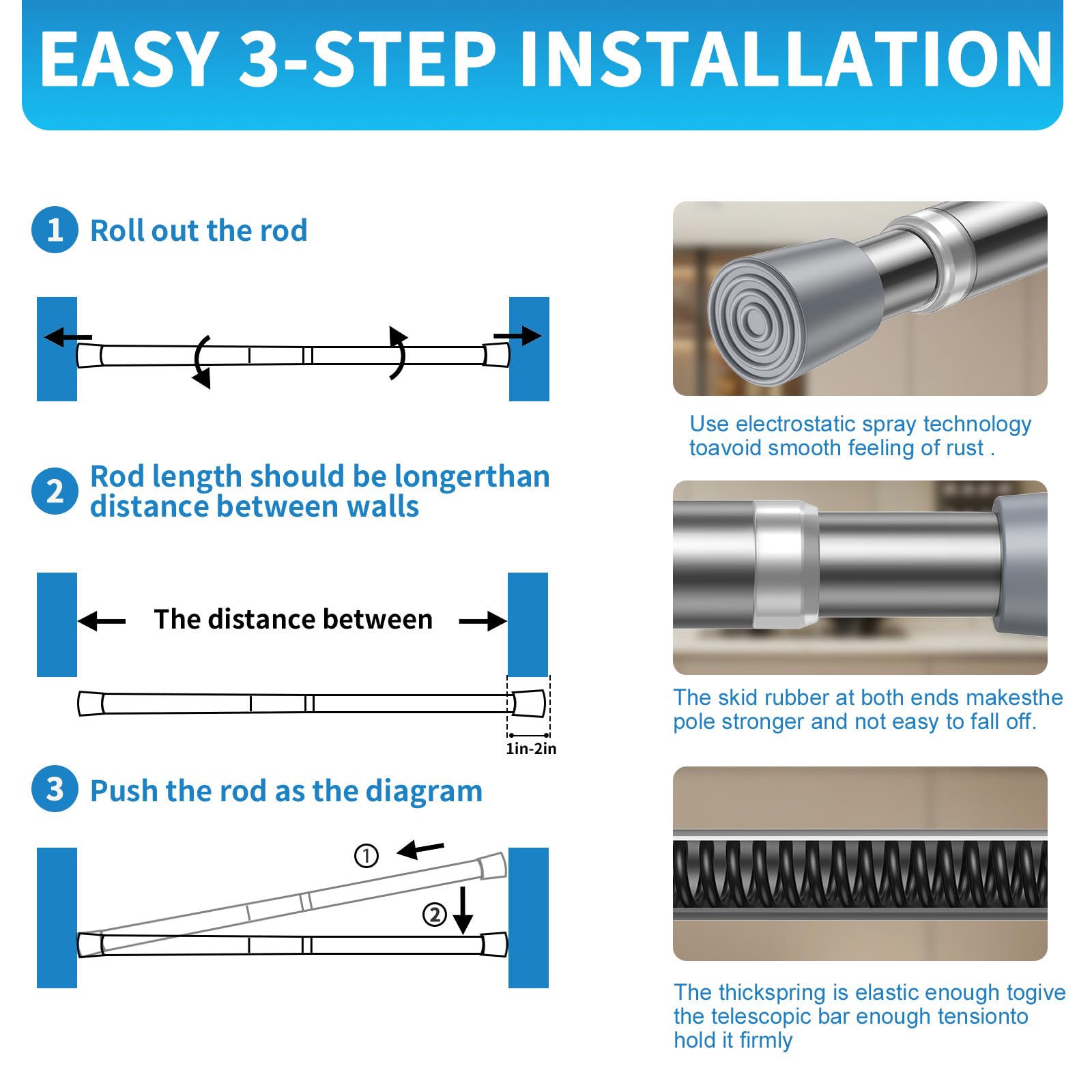 EASY 3-STEP INSTALLATION

1 Roll out the rod

2 Rod length should be longerthan distance between walls

The distance between

1in-2in

3 Push the rod as the diagram

①

②

Use electrostatic spray technology toavoid smooth feeling of rust .

The skid rubber at both ends makesthe pole stronger and not easy to fall off.

The thickspring is elastic enough togive the telescopic bar enough tensionto hold it firmly