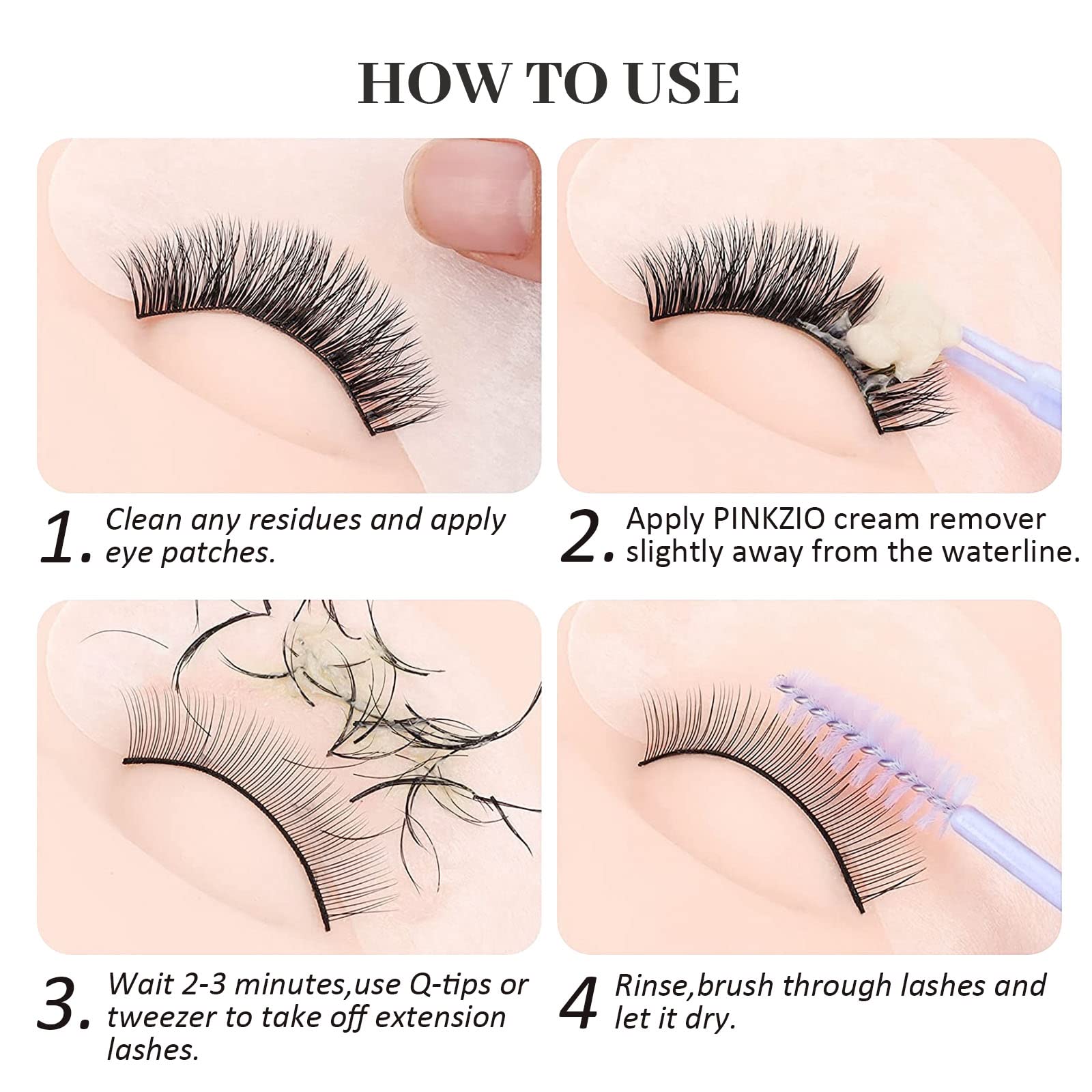 HOW TO USE

1. Clean any residues and apply eye patches.

2. Apply PINKZIO cream remover slightly away from the waterline.

3. Wait 2-3 minutes,use Q-tips or tweezer to take off extension lashes.

4 Rinse,brush through lashes and let it dry.