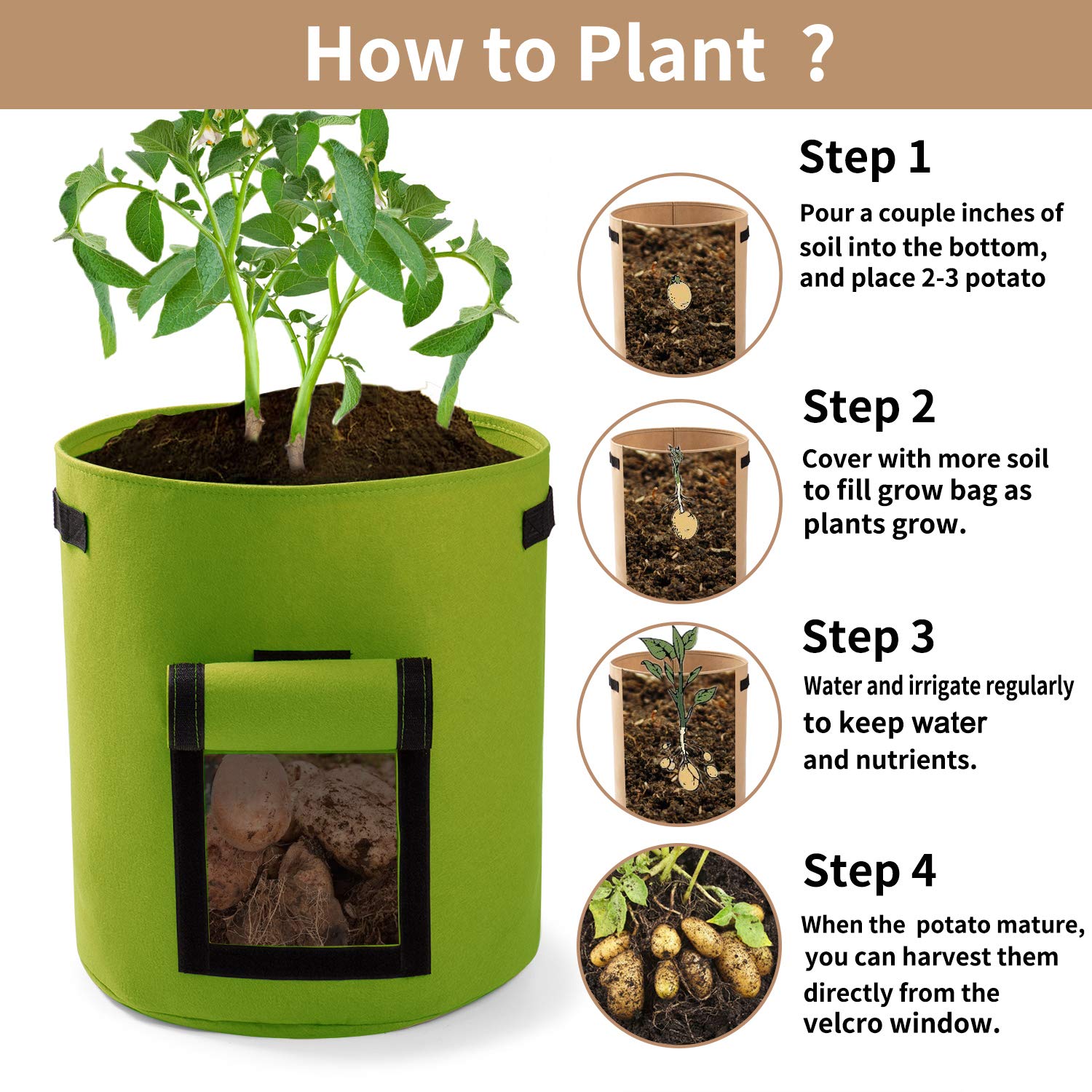 How to Plant ?

Step 1

Pour a couple inches of soil into the bottom, and place 2-3 potato

Step 2

Cover with more soil to fill grow bag as plants grow.

Step 3

Water and irrigate regularly to keep water and nutrients.

Step 4

When the potato mature, you can harvest them directly from the velcro window.