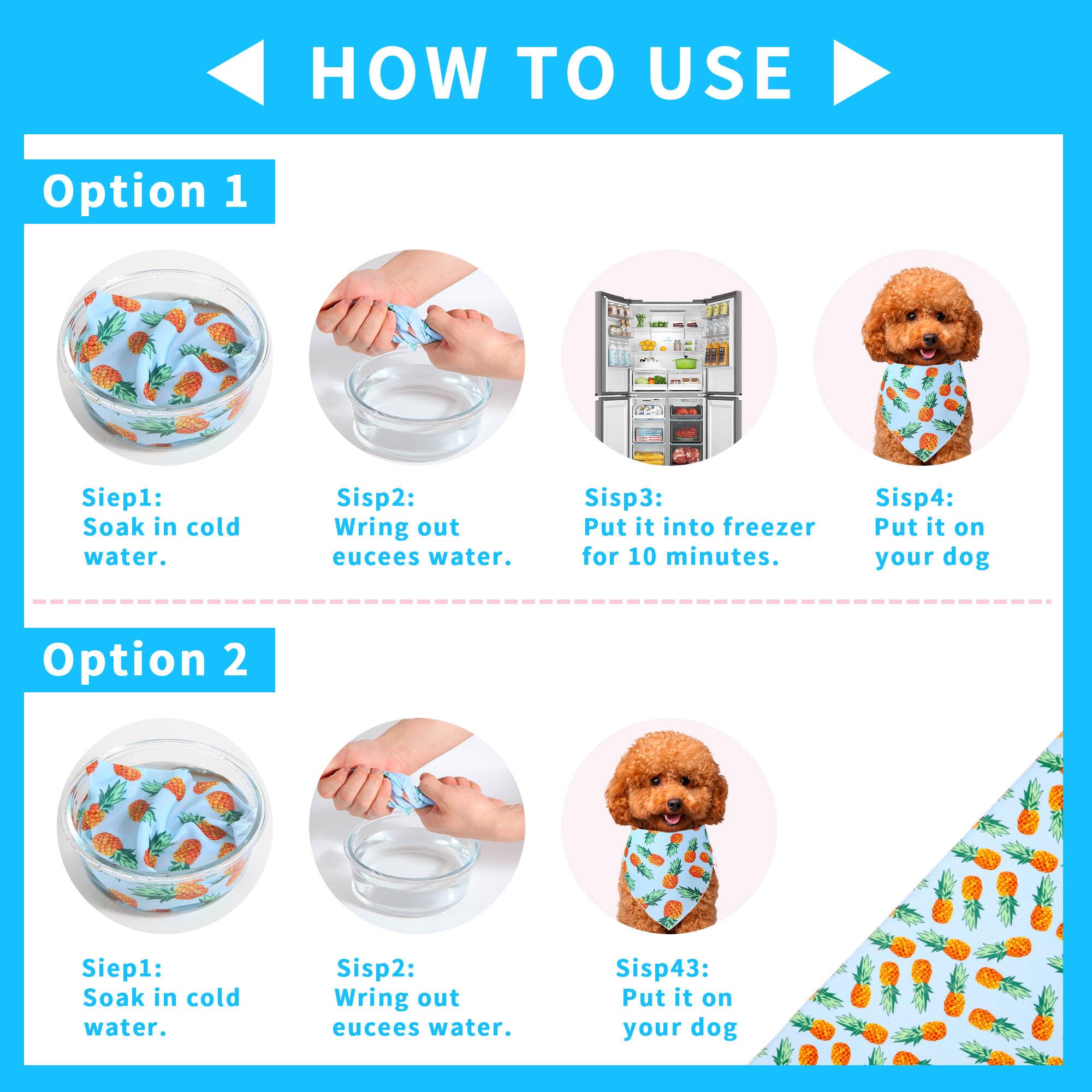 HOW TO USE

Option 1

Siep1:
Soak in cold water.

Sisp2:
Wring out eucees water.

Sisp3:
Put it into freezer for 10 minutes.

Sisp4:
Put it on your dog

Option 2

Siep1:
Soak in cold water.

Sisp2:
Wring out eucees water.

Sisp43:
Put it on your dog