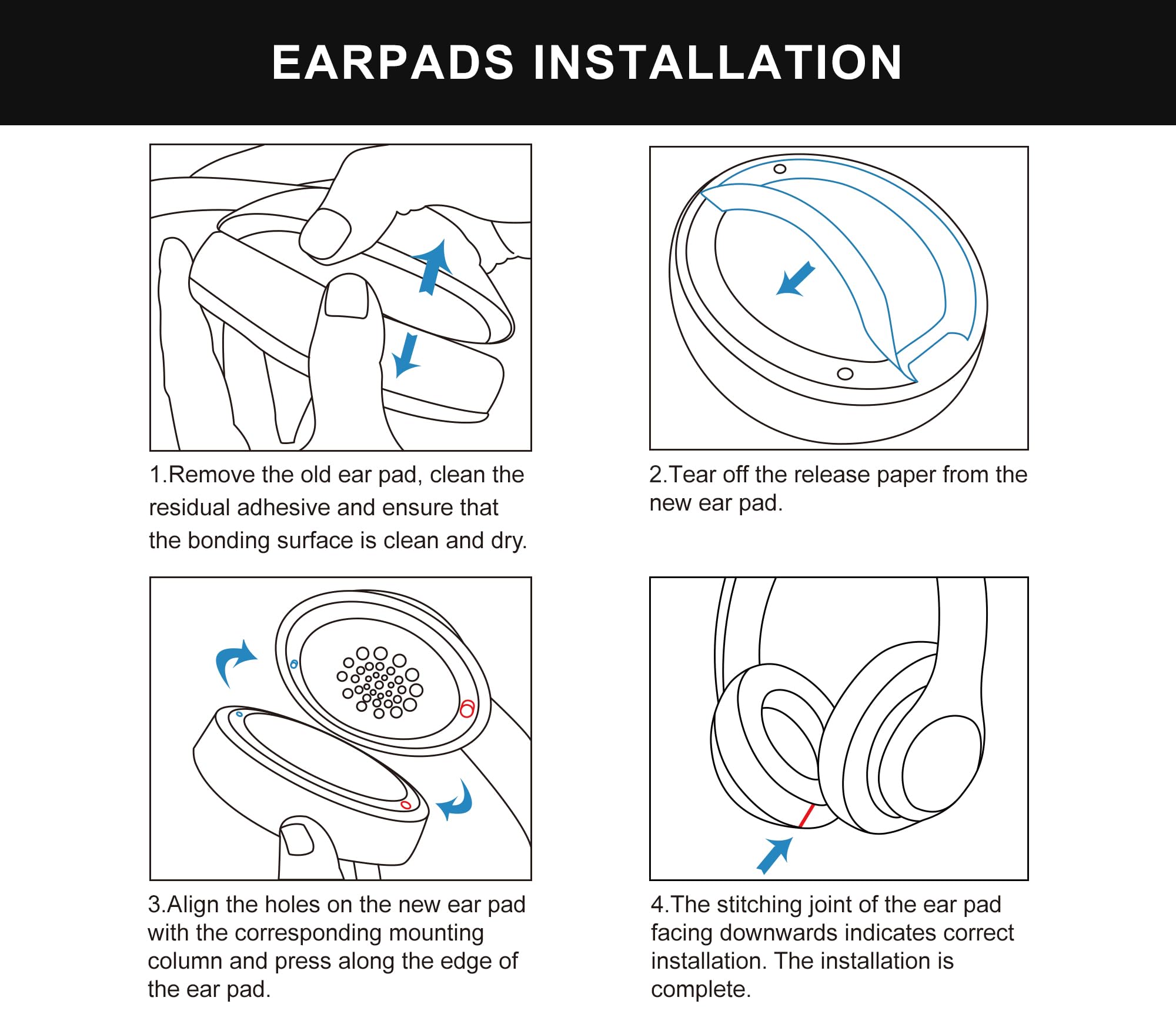 EARPADS INSTALLATION

1.Remove the old ear pad, clean the residual adhesive and ensure that the bonding surface is clean and dry.

2.Tear off the release paper from the new ear pad.

3.Align the holes on the new ear pad with the corresponding mounting column and press along the edge of the ear pad.

4.The stitching joint of the ear pad facing downwards indicates correct installation. The installation is complete.