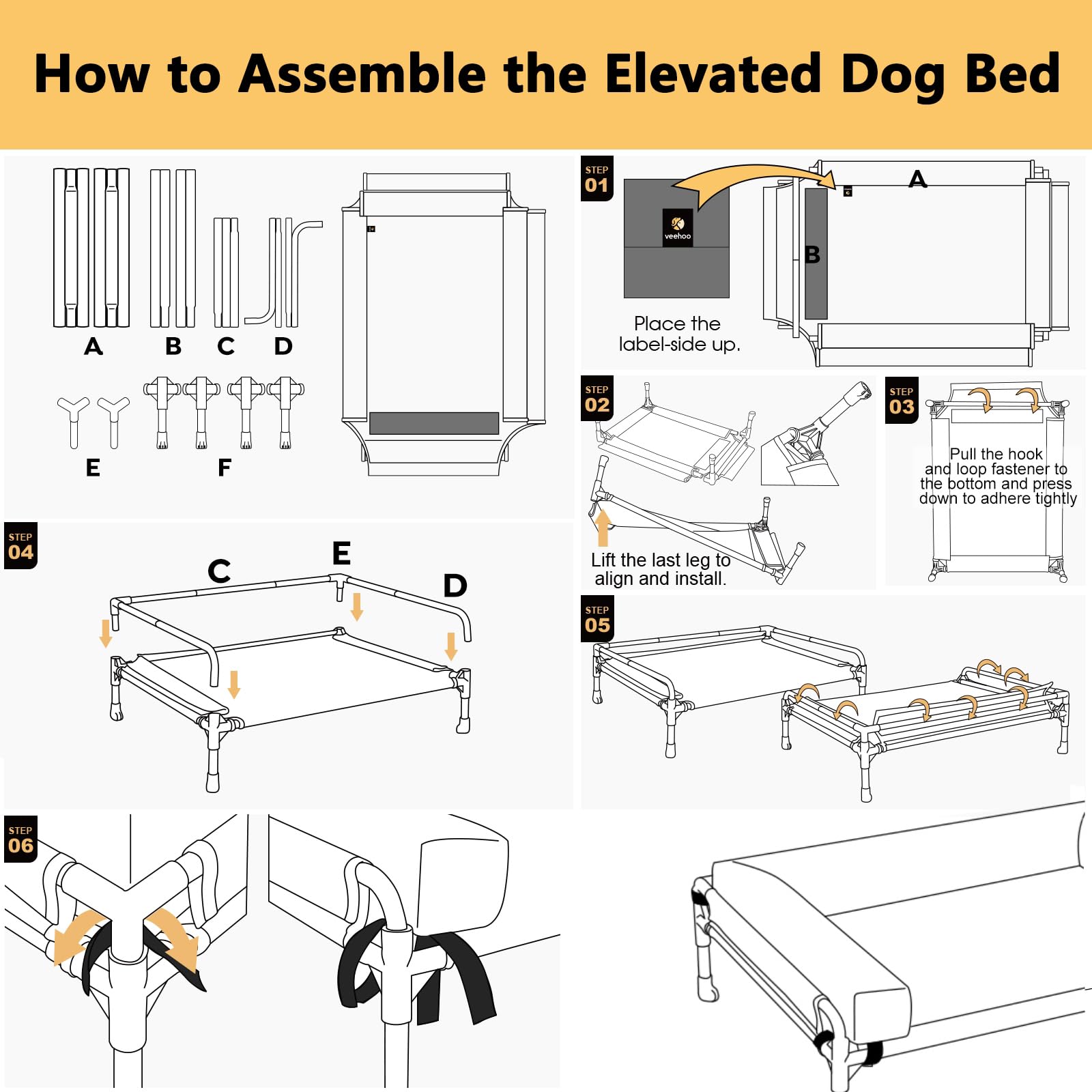 How to Assemble the Elevated Dog Bed

A B C D

E F

STEP 01

veehoo

Place the label-side up.

A

B

STEP 02

Lift the last leg to align and install.

STEP 03

Pull the hook and loop fastener to the bottom and press down to adhere tightly

STEP 04

C E D

STEP 05

STEP 06