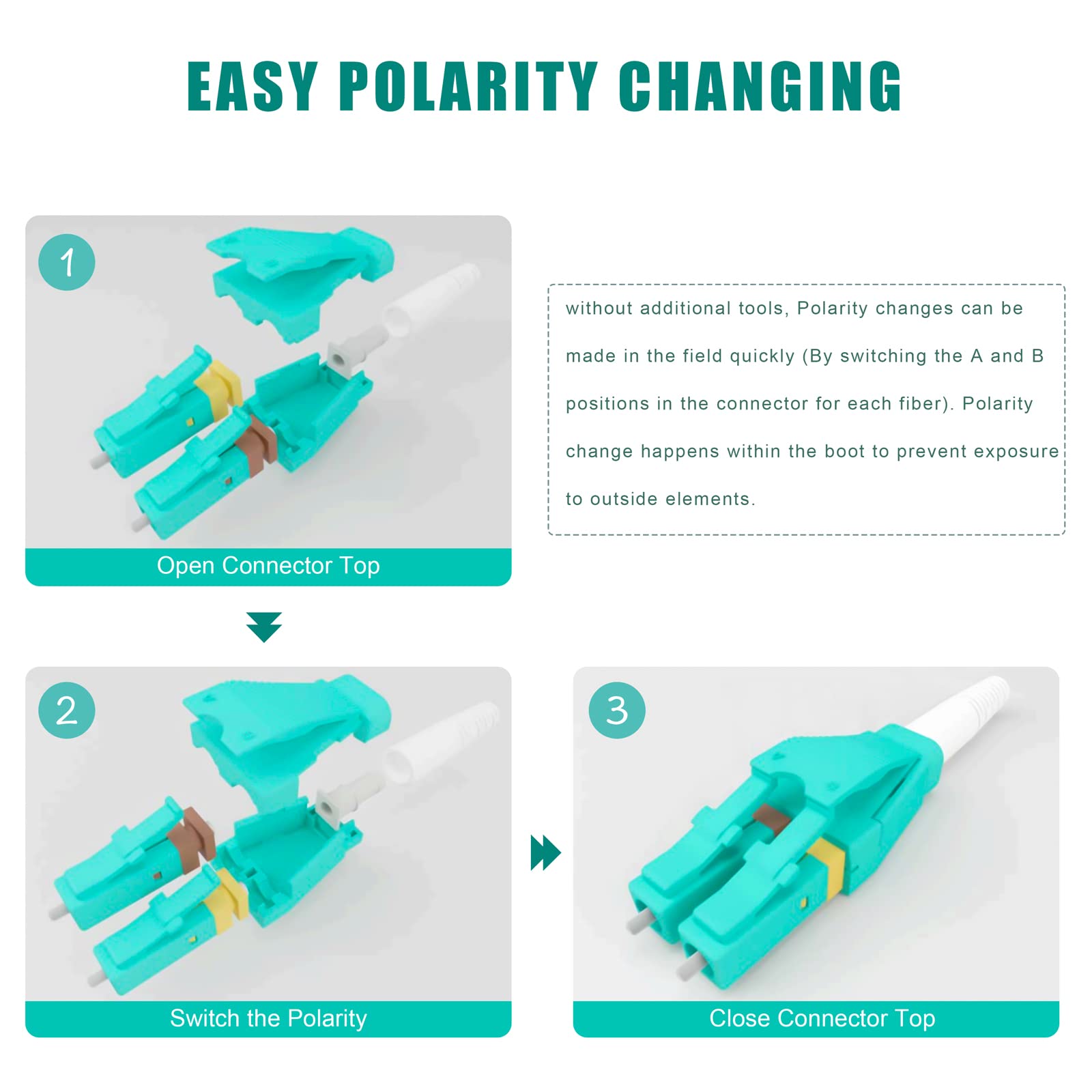 EASY POLARITY CHANGING

1

Open Connector Top

without additional tools, Polarity changes can be made in the field quickly (By switching the A and B positions in the connector for each fiber). Polarity change happens within the boot to prevent exposure to outside elements.

2

Switch the Polarity

3

Close Connector Top