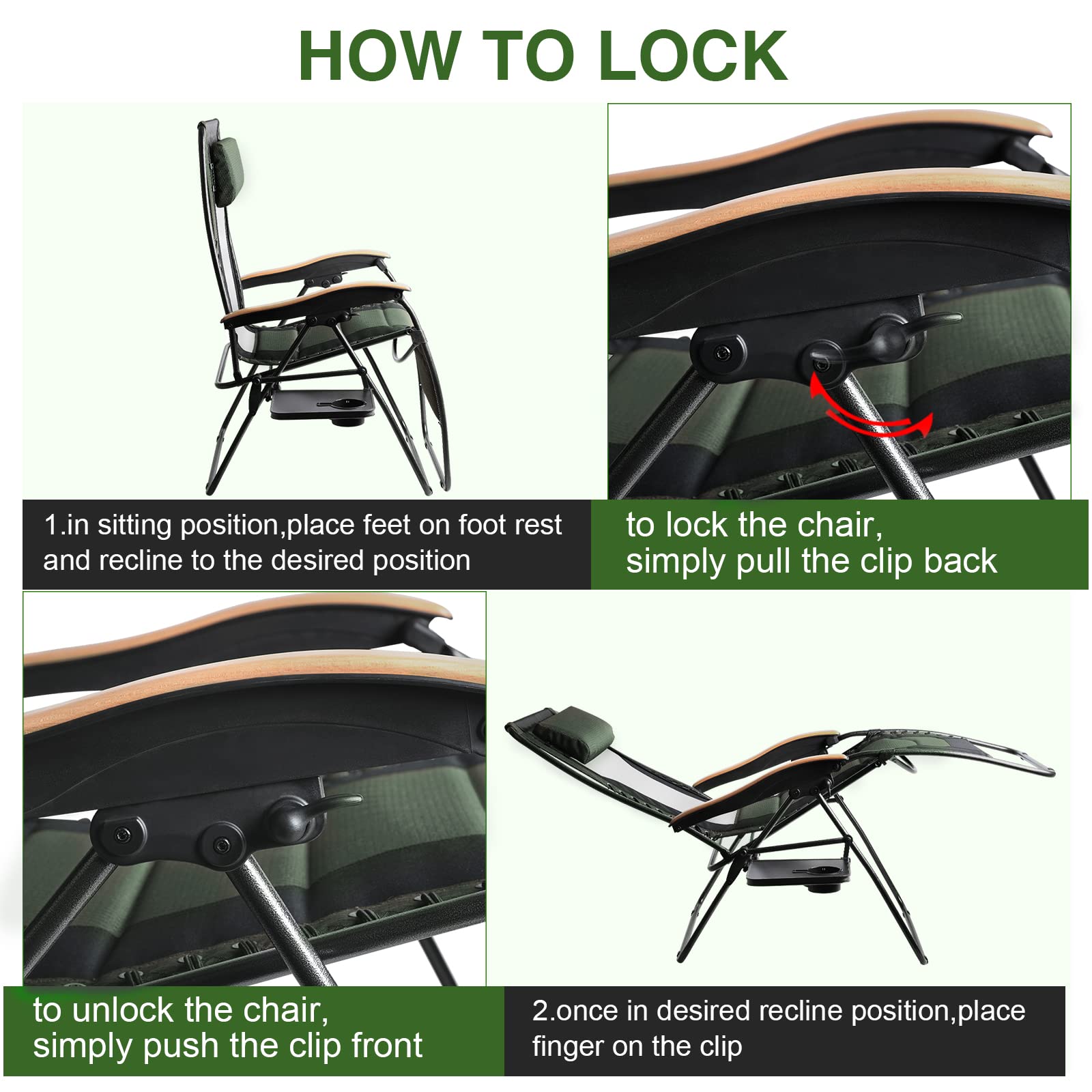 HOW TO LOCK

1.in sitting position,place feet on foot rest and recline to the desired position

to lock the chair, simply pull the clip back

to unlock the chair, simply push the clip front

2.once in desired recline position,place finger on the clip