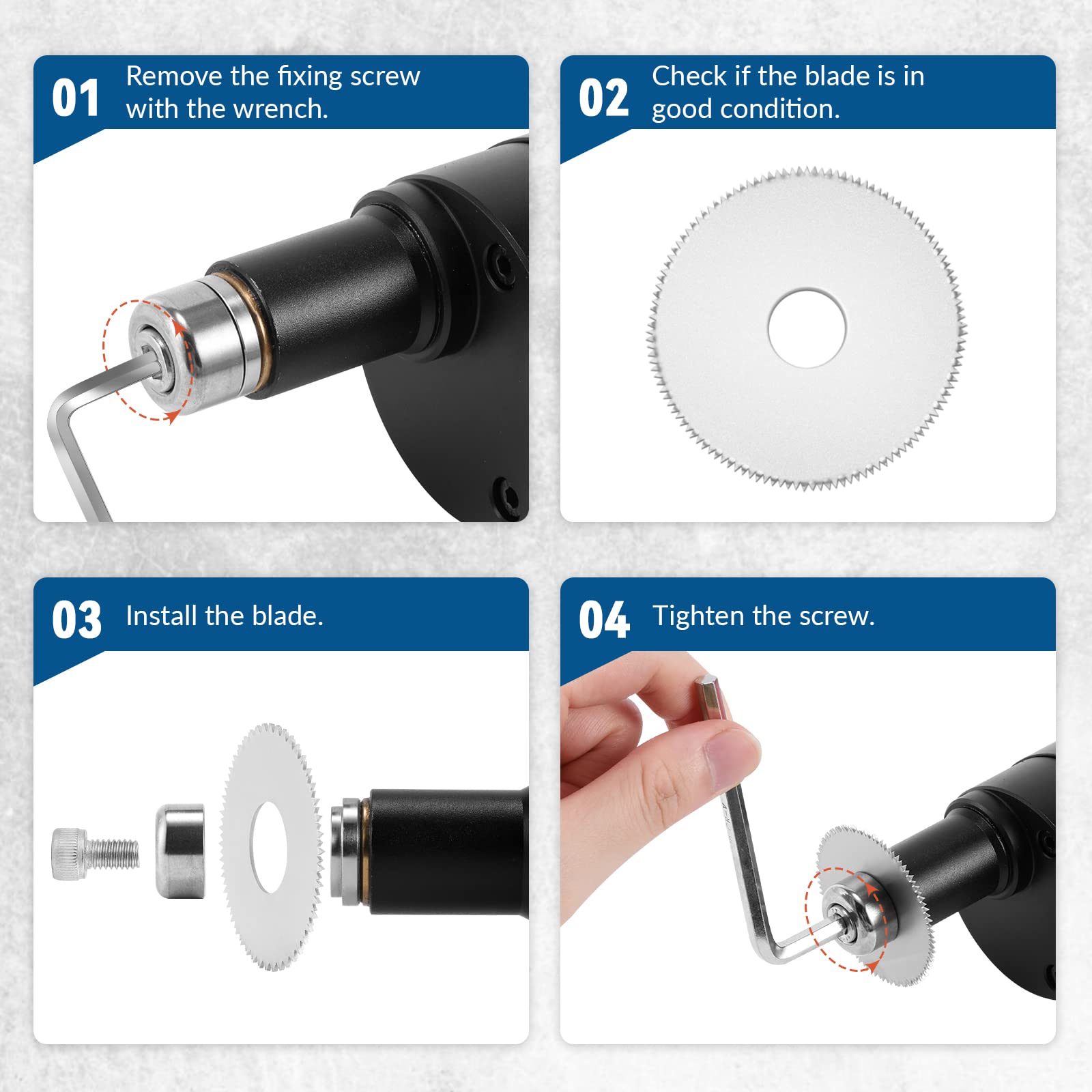 01 Remove the fixing screw with the wrench.

02 Check if the blade is in good condition.

03 Install the blade.

04 Tighten the screw.