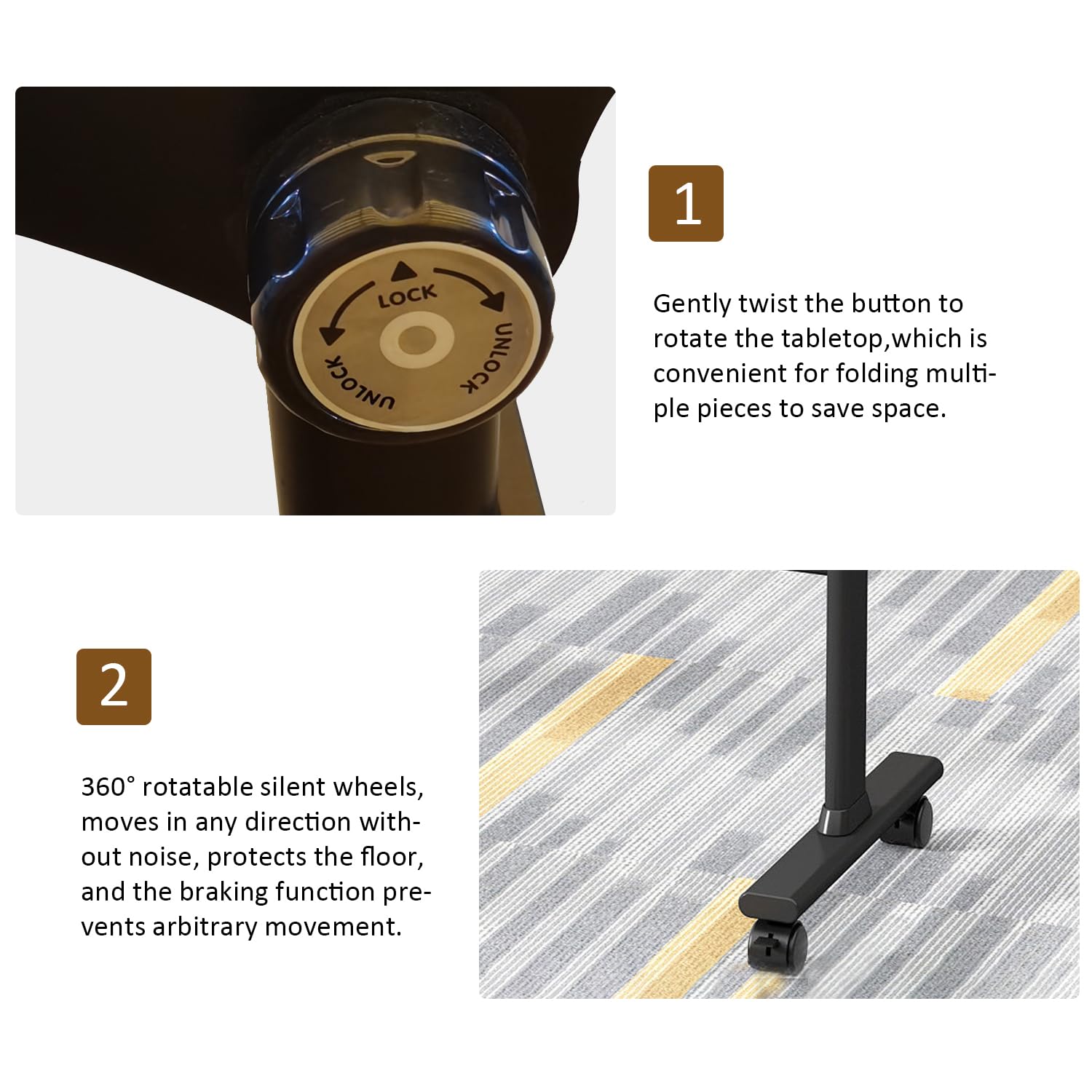 LOCK
UNLOCK
UNLOCK

1

Gently twist the button to rotate the tabletop,which is convenient for folding multiple pieces to save space.

2

360° rotatable silent wheels, moves in any direction without noise, protects the floor, and the braking function prevents arbitrary movement.