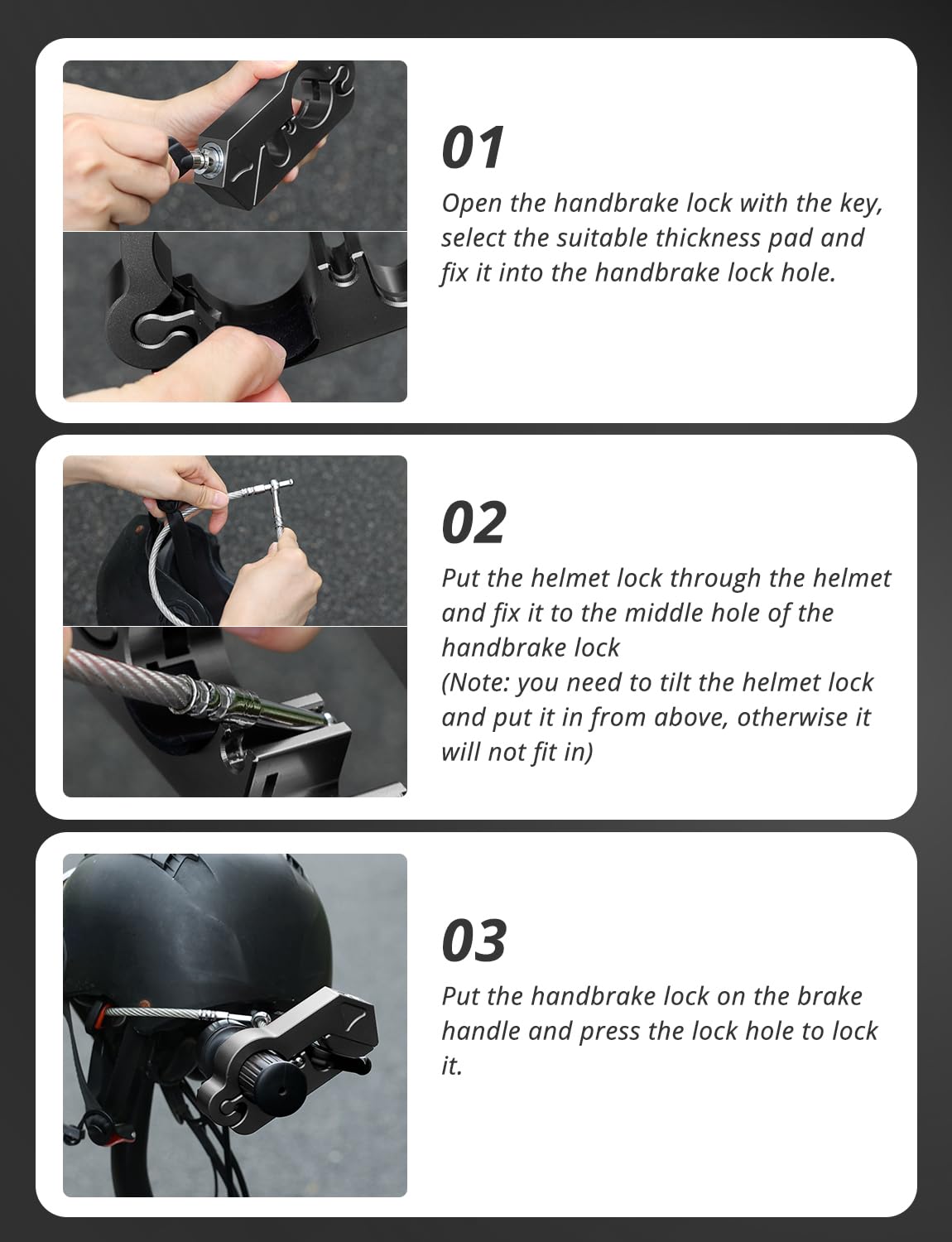 01

Open the handbrake lock with the key, select the suitable thickness pad and fix it into the handbrake lock hole.

02

Put the helmet lock through the helmet and fix it to the middle hole of the handbrake lock
(Note: you need to tilt the helmet lock and put it in from above, otherwise it will not fit in)

03

Put the handbrake lock on the brake handle and press the lock hole to lock it.