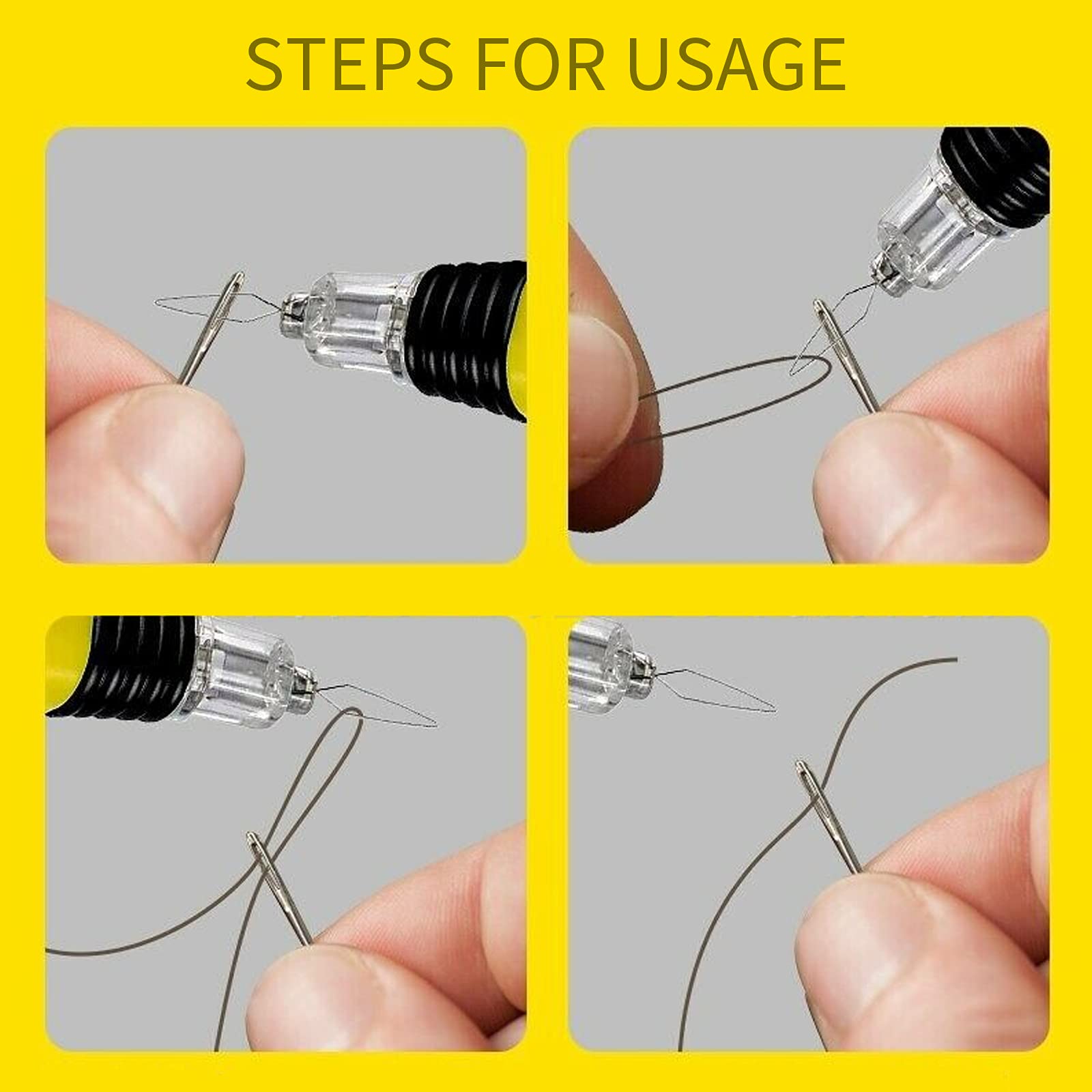 STEPS FOR USAGE