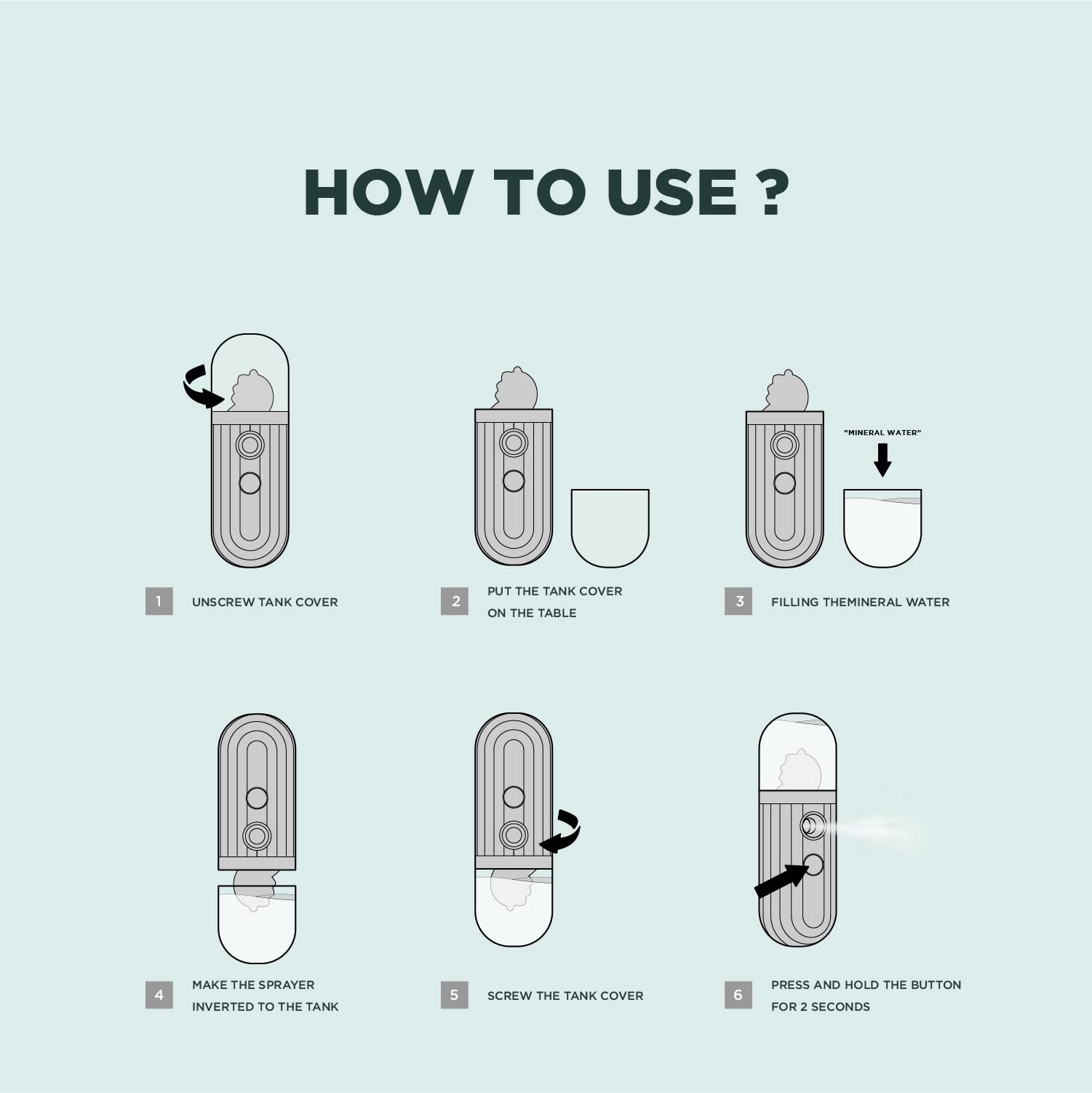 HOW TO USE ?

"MINERAL WATER"

1 UNSCREW TANK COVER

2 PUT THE TANK COVER ON THE TABLE

3 FILLING THEMINERAL WATER

4 MAKE THE SPRAYER INVERTED TO THE TANK

5 SCREW THE TANK COVER

6 PRESS AND HOLD THE BUTTON FOR 2 SECONDS