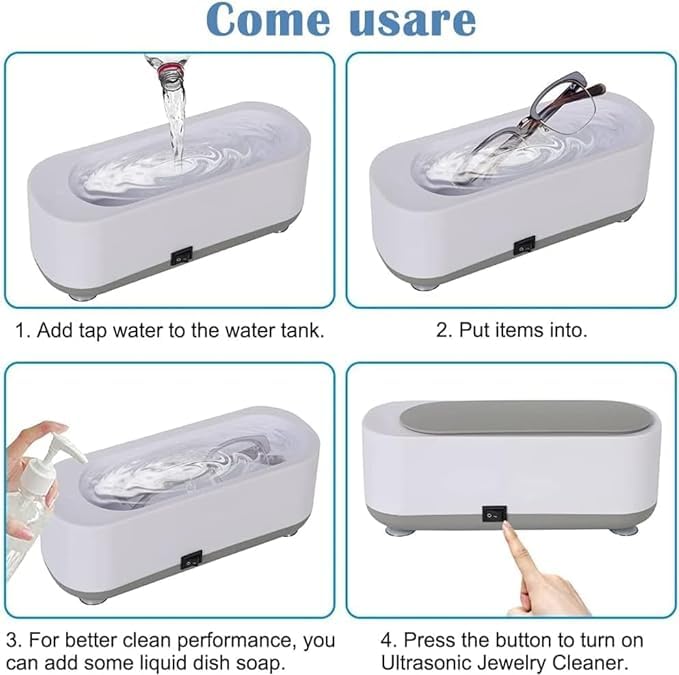 Come usare

1. Add tap water to the water tank.

2. Put items into.

3. For better clean performance, you can add some liquid dish soap.

4. Press the button to turn on Ultrasonic Jewelry Cleaner.