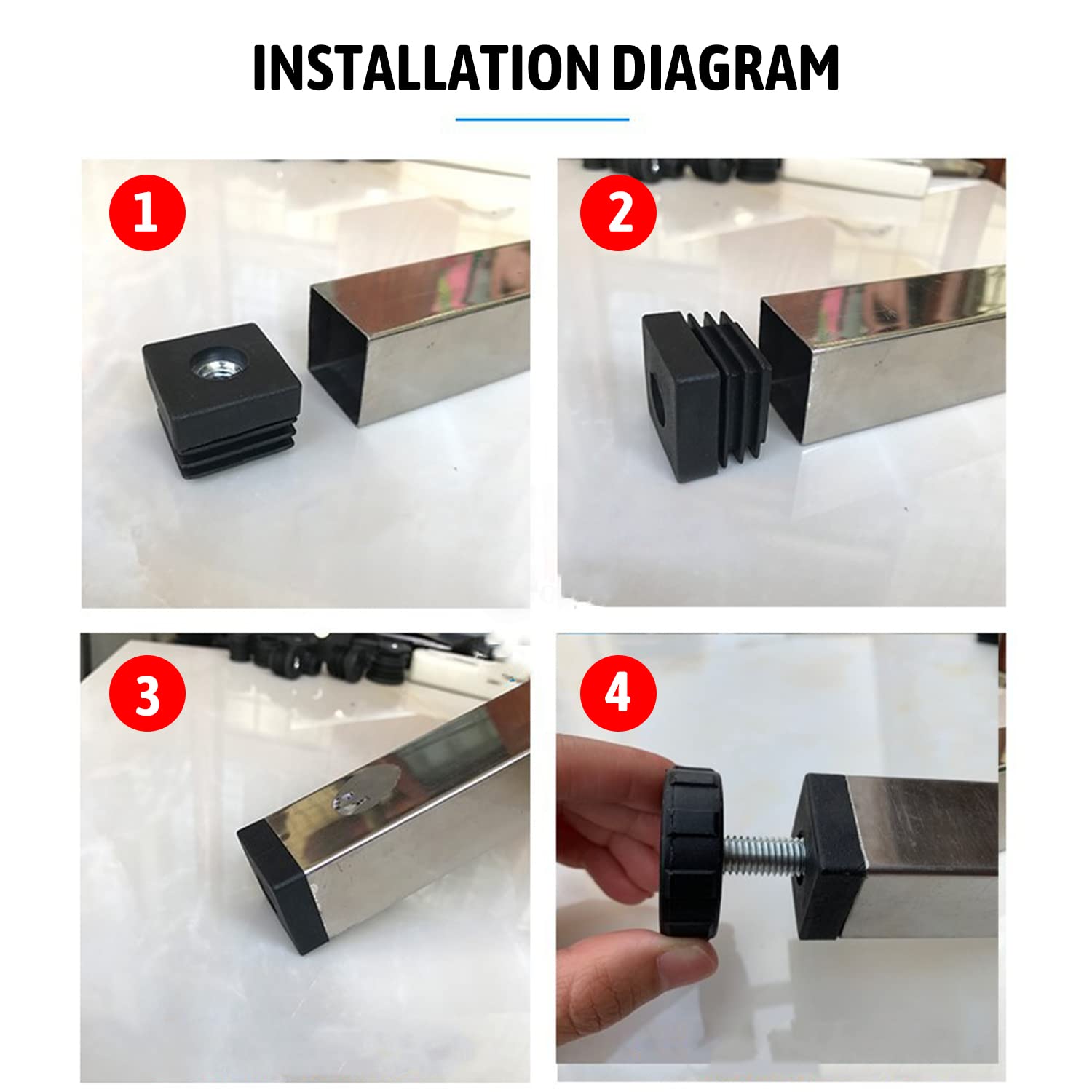 INSTALLATION DIAGRAM

1

2

3

4