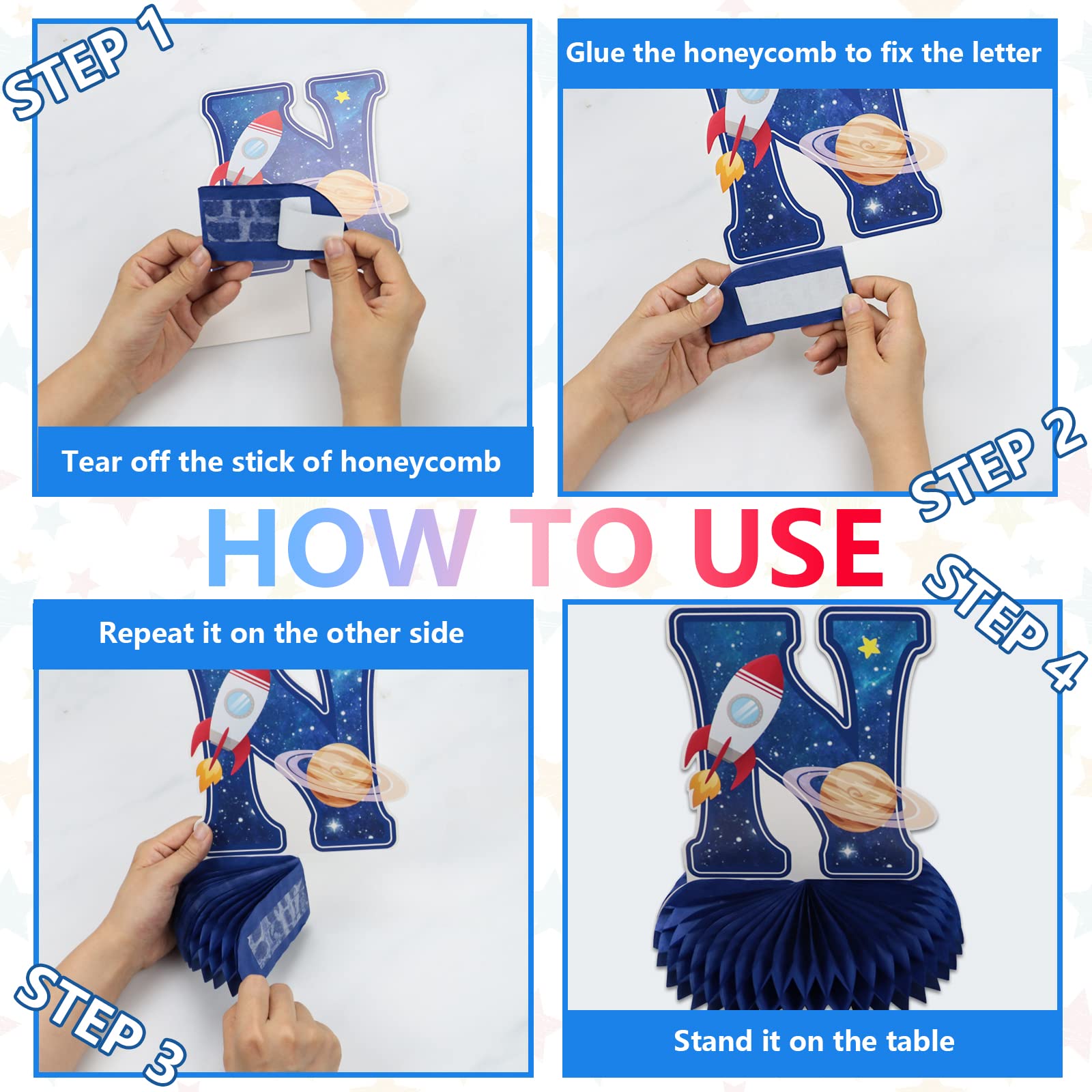 STEP 1

Tear off the stick of honeycomb

Glue the honeycomb to fix the letter

STEP 2

HOW TO USE

Repeat it on the other side

STEP 3

STEP 4

Stand it on the table