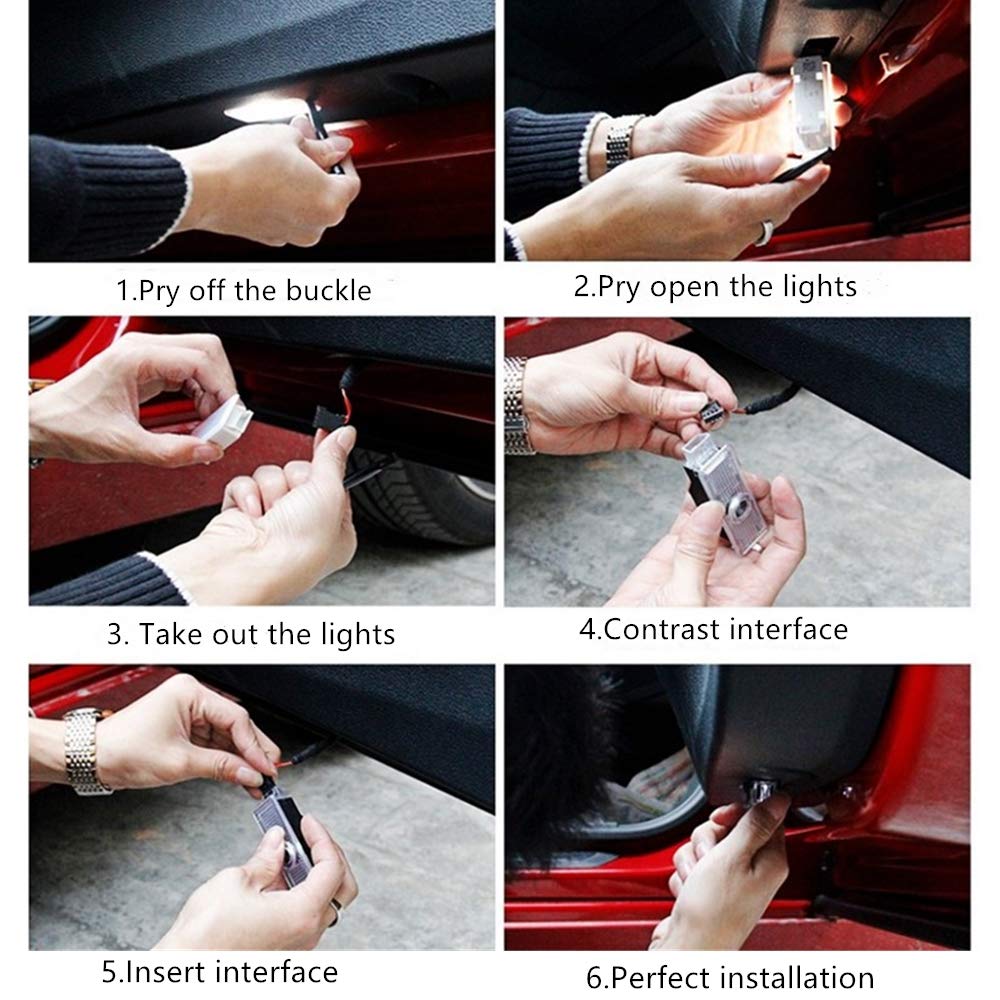 1.Pry off the buckle

2.Pry open the lights

3. Take out the lights

4.Contrast interface

5.Insert interface

6.Perfect installation