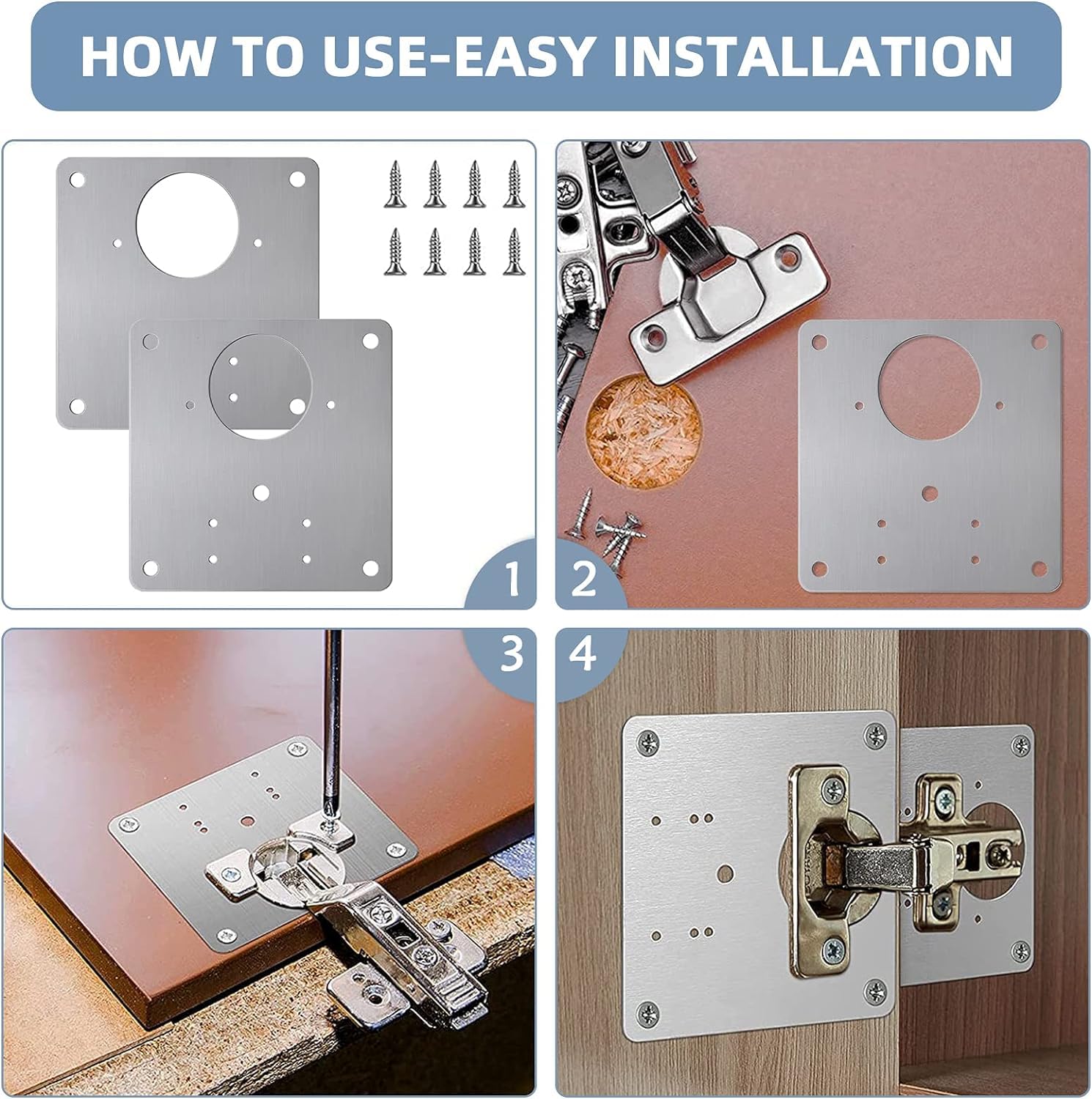 HOW TO USE-EASY INSTALLATION

1

2

3

4