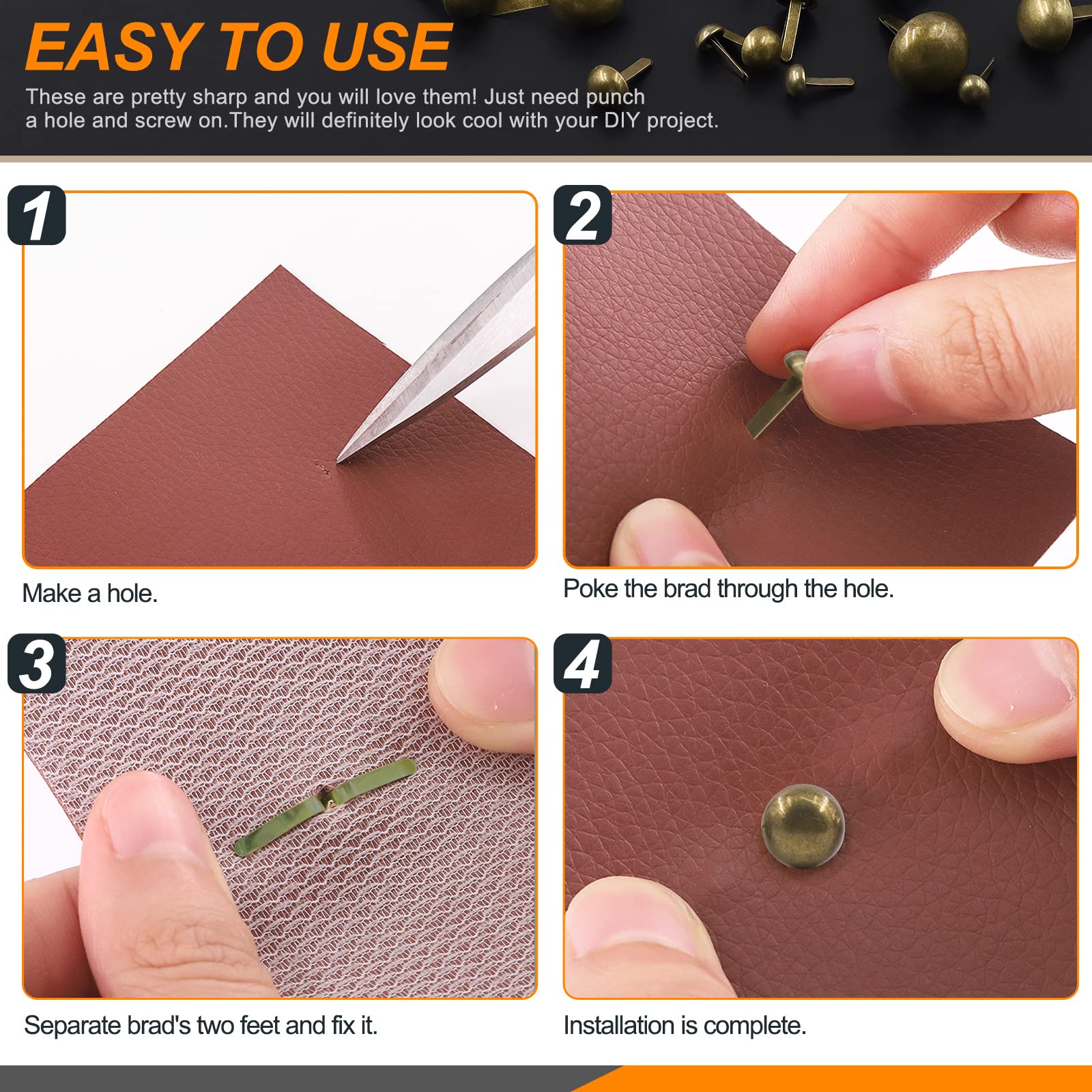 EASY TO USE

These are pretty sharp and you will love them! Just need punch a hole and screw on.They will definitely look cool with your DIY project.

1

Make a hole.

2

Poke the brad through the hole.

3

Separate brad's two feet and fix it.

4

Installation is complete.