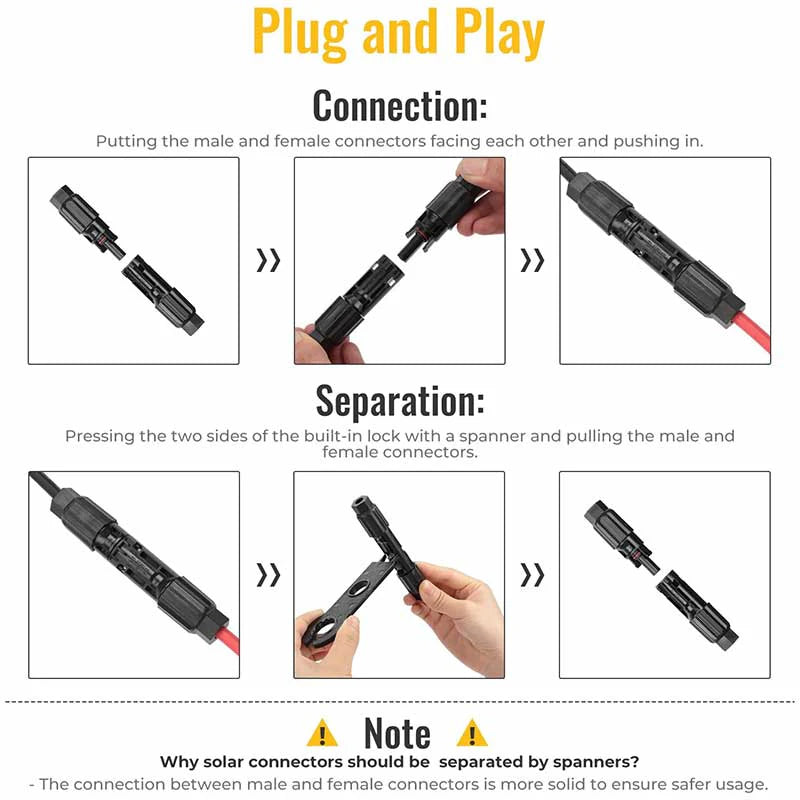 Plug and Play

Connection:

Putting the male and female connectors facing each other and pushing in.

Separation:

Pressing the two sides of the built-in lock with a spanner and pulling the male and female connectors.

Note

Why solar connectors should be separated by spanners?

- The connection between male and female connectors is more solid to ensure safer usage.