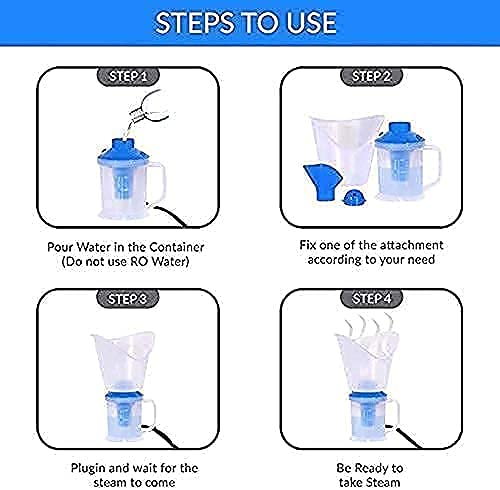 STEPS TO USE

STEP 1

Pour Water in the Container (Do not use RO Water)

STEP 2

Fix one of the attachment according to your need

STEP 3

Plugin and wait for the steam to come

STEP 4

Be Ready to take Steam