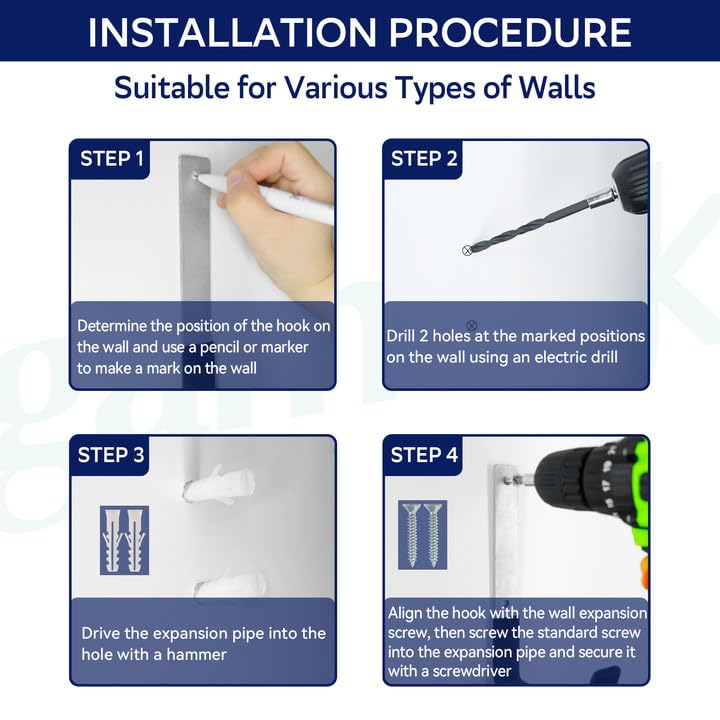 INSTALLATION PROCEDURE

Suitable for Various Types of Walls

STEP 1

Determine the position of the hook on the wall and use a pencil or marker to make a mark on the wall

STEP 2

Drill 2 holes at the marked positions on the wall using an electric drill

STEP 3

Drive the expansion pipe into the hole with a hammer

STEP 4

Align the hook with the wall expansion screw, then screw the standard screw into the expansion pipe and secure it with a screwdriver