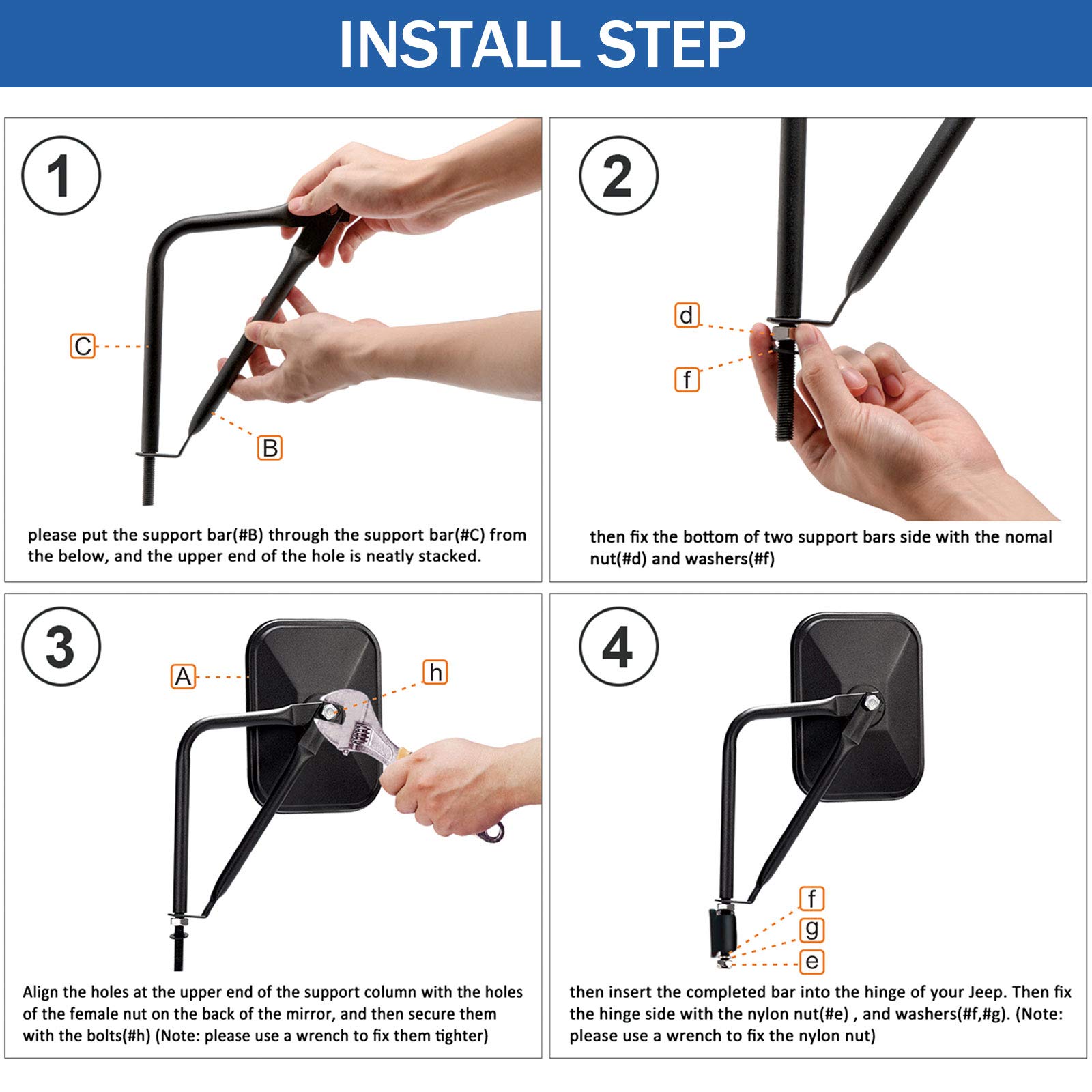 INSTALL STEP

1

C

B

please put the support bar(#B) through the support bar(#C) from the below, and the upper end of the hole is neatly stacked.

2

d

f

then fix the bottom of two support bars side with the nomal nut(#d) and washers(#f)

3

A

h

Align the holes at the upper end of the support column with the holes of the female nut on the back of the mirror, and then secure them with the bolts(#h) (Note: please use a wrench to fix them tighter)

4

f

g

e

then insert the completed bar into the hinge of your Jeep. Then fix the hinge side with the nylon nut(#e) , and washers(#f,#g). (Note: please use a wrench to fix the nylon nut)