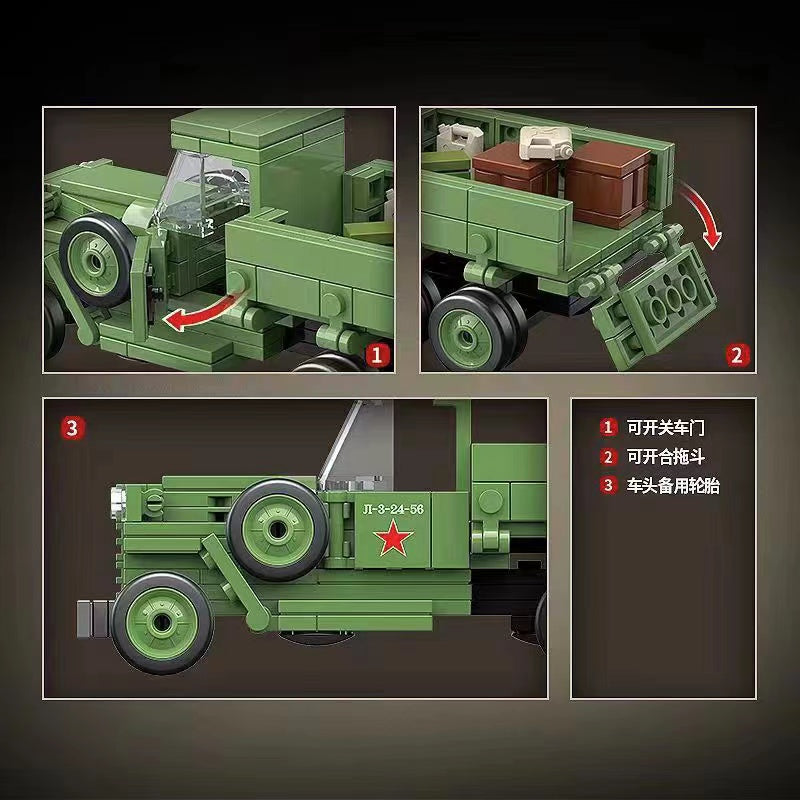 1

2

3

JI-3-24-56

1 可开关车门
2 可开合拖斗
3 车头备用轮胎