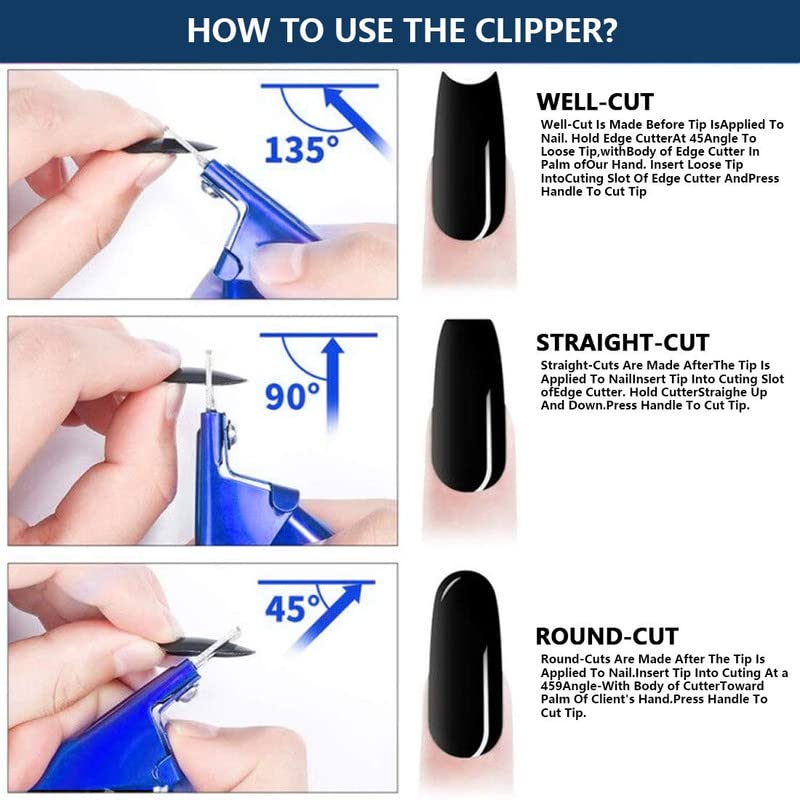 HOW TO USE THE CLIPPER?

135°

WELL-CUT

Well-Cut Is Made Before Tip IsApplied To Nail. Hold Edge CutterAt 45Angle To Loose Tip,withBody of Edge Cutter In Palm ofOur Hand. Insert Loose Tip IntoCuting Slot Of Edge Cutter AndPress Handle To Cut Tip

90°

STRAIGHT-CUT

Straight-Cuts Are Made AfterThe Tip Is Applied To NailInsert Tip Into Cuting Slot ofEdge Cutter. Hold CutterStraighe Up And Down.Press Handle To Cut Tip.

45°

ROUND-CUT

Round-Cuts Are Made After The Tip Is Applied To Nail.Insert Tip Into Cuting At a 459Angle-With Body of CutterToward Palm Of Client's Hand.Press Handle To Cut Tip.