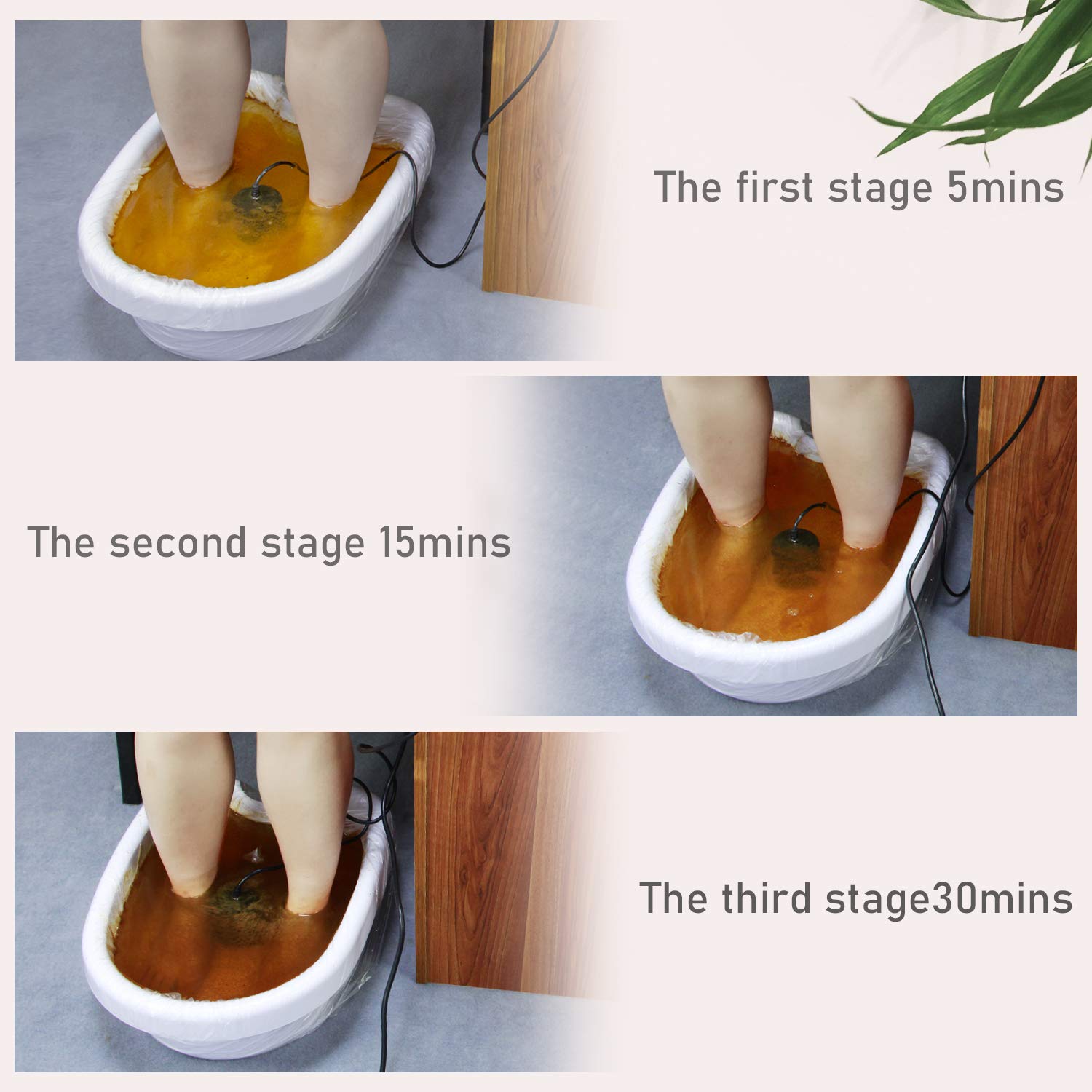 The first stage 5mins

The second stage 15mins

The third stage30mins