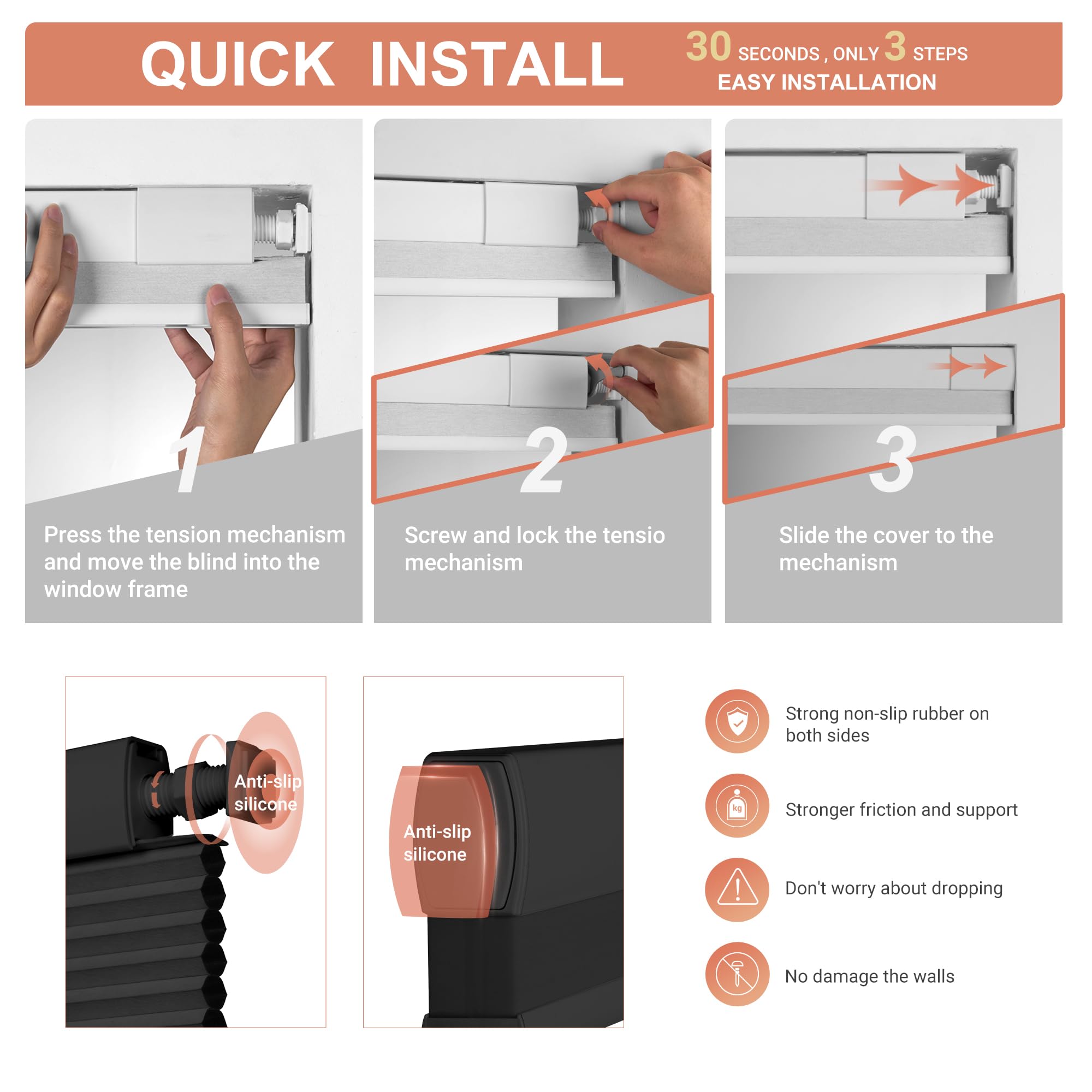 QUICK INSTALL

30 SECONDS , ONLY 3 STEPS
EASY INSTALLATION

1

Press the tension mechanism and move the blind into the window frame

2

Screw and lock the tensio mechanism

3

Slide the cover to the mechanism

Anti-slip silicone

Anti-slip silicone

Strong non-slip rubber on both sides

kg

Stronger friction and support

Don't worry about dropping

No damage the walls