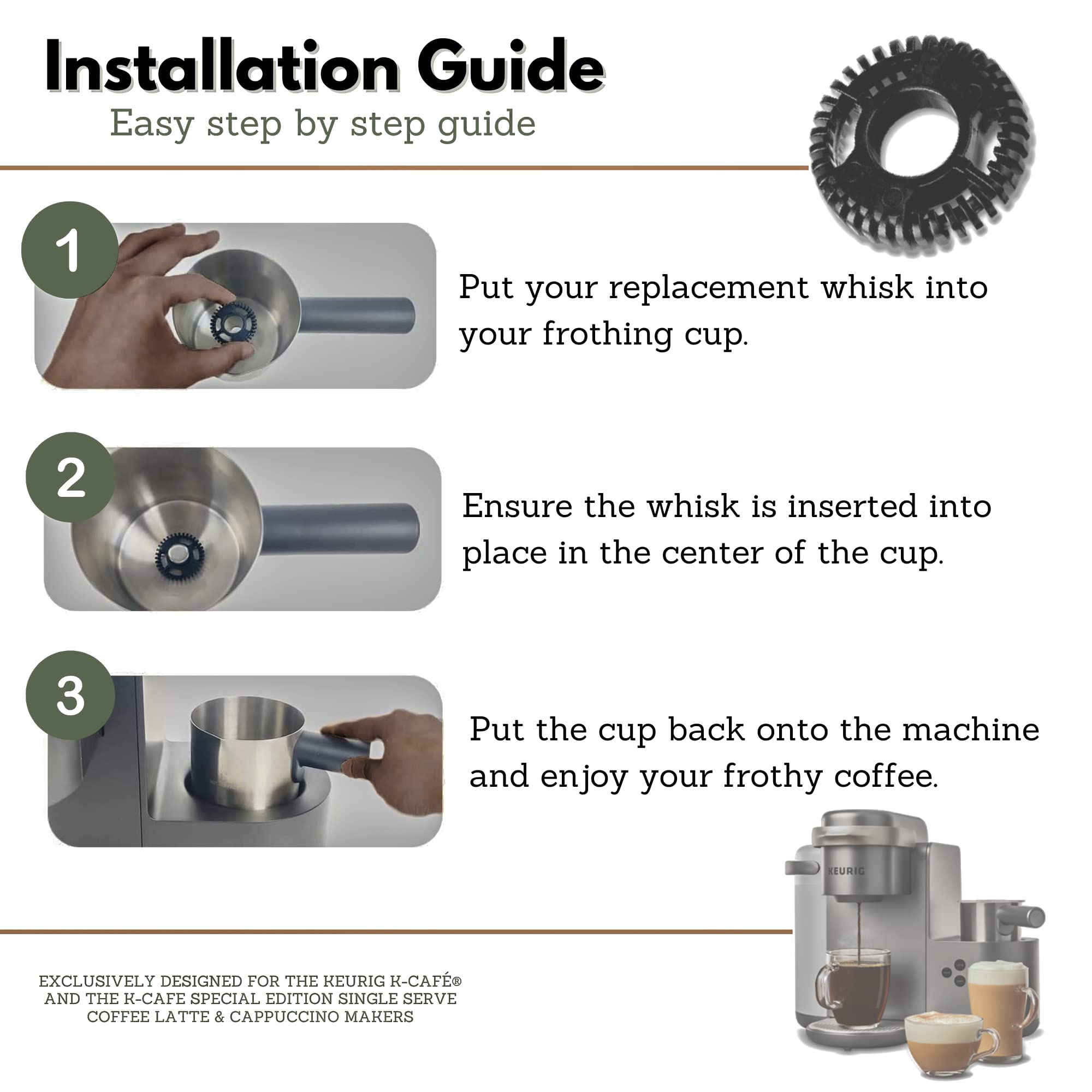 Installation Guide
Easy step by step guide

1

Put your replacement whisk into your frothing cup.

2

Ensure the whisk is inserted into place in the center of the cup.

3

Put the cup back onto the machine and enjoy your frothy coffee.

KEURIG

EXCLUSIVELY DESIGNED FOR THE KEURIG K-CAFÉ® AND THE K-CAFE SPECIAL EDITION SINGLE SERVE COFFEE LATTE & CAPPUCCINO MAKERS