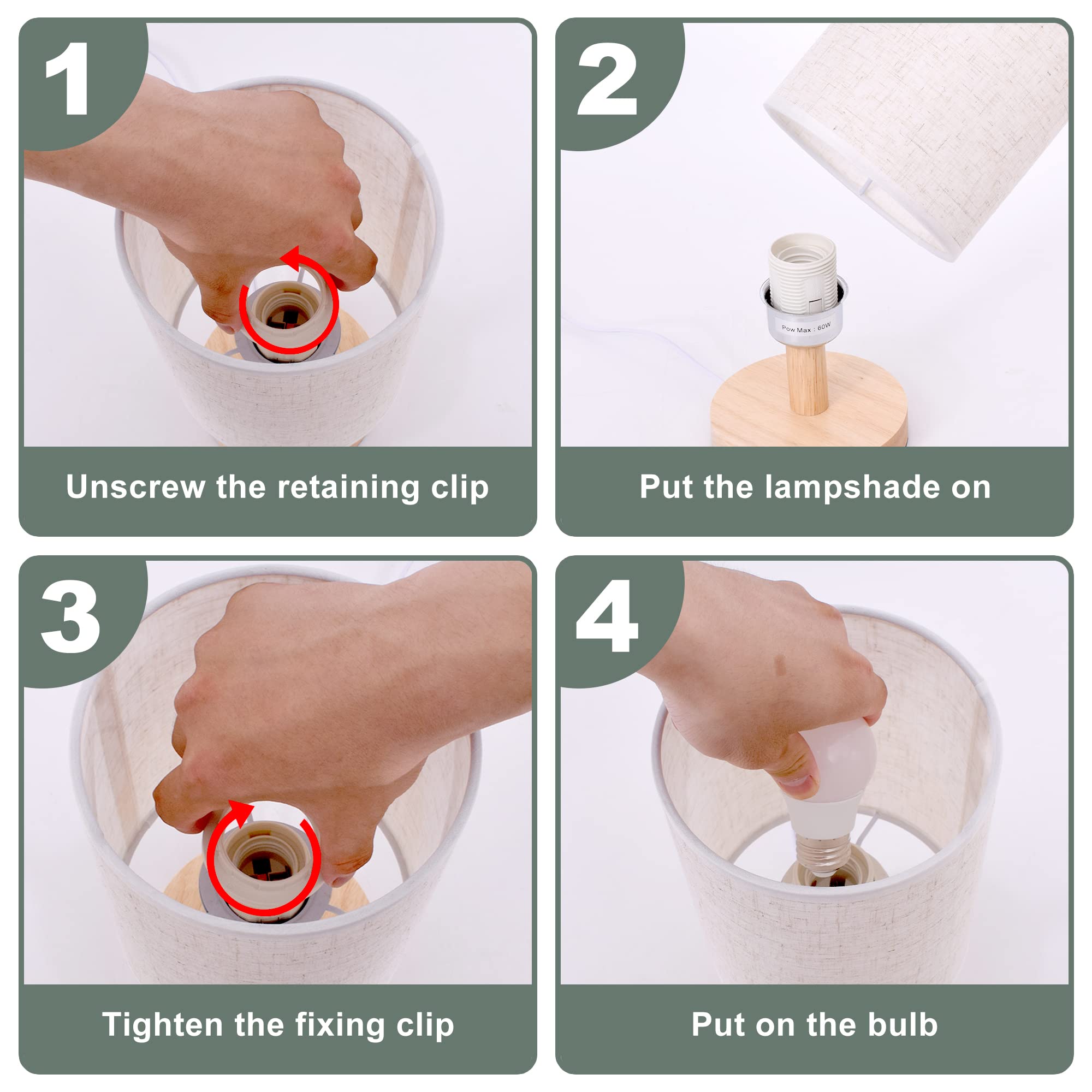 1

Unscrew the retaining clip

2

Pow Max : 60W

Put the lampshade on

3

Tighten the fixing clip

4

Put on the bulb