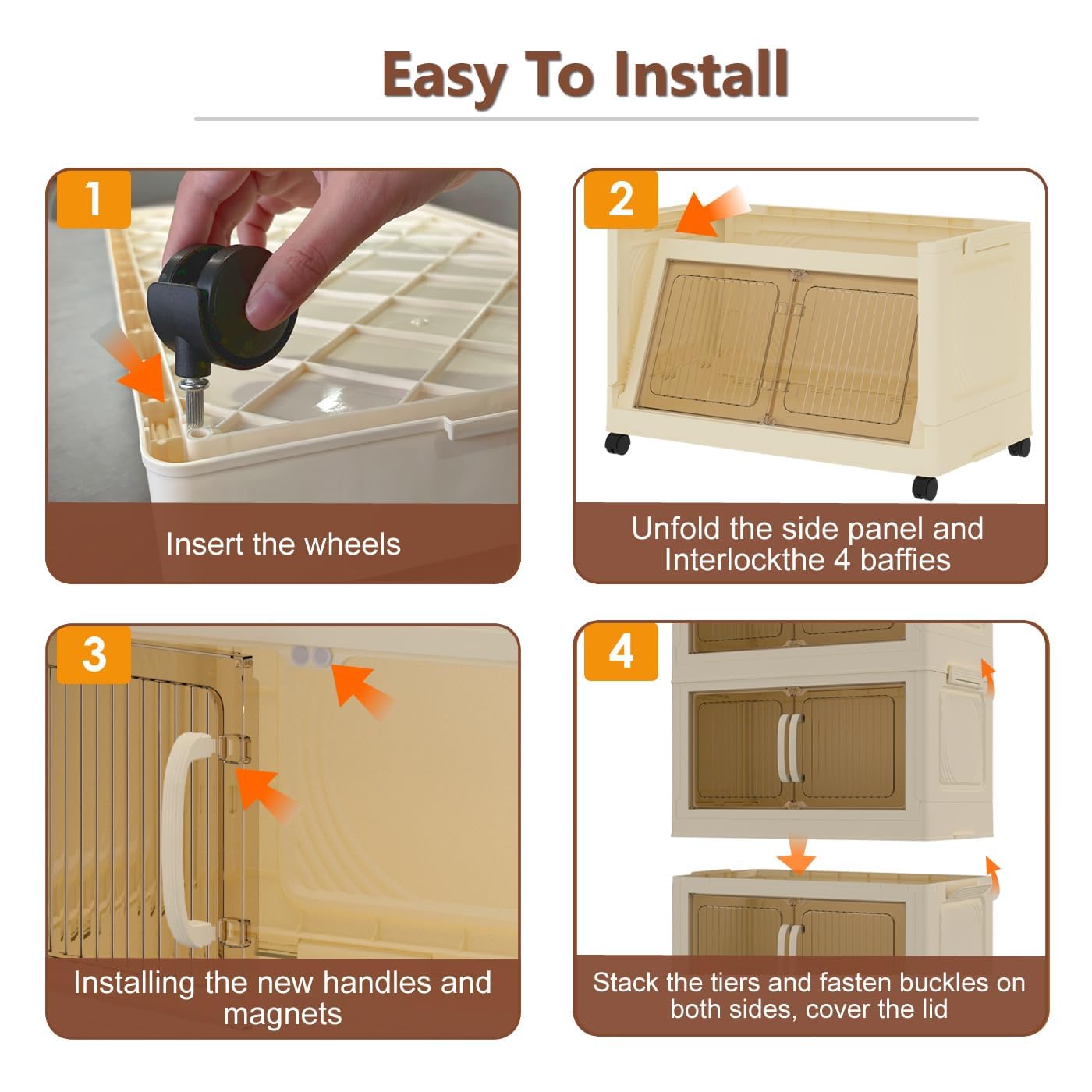 Easy To Install

1

Insert the wheels

2

Unfold the side panel and Interlockthe 4 baffies

3

Installing the new handles and magnets

4

Stack the tiers and fasten buckles on both sides, cover the lid