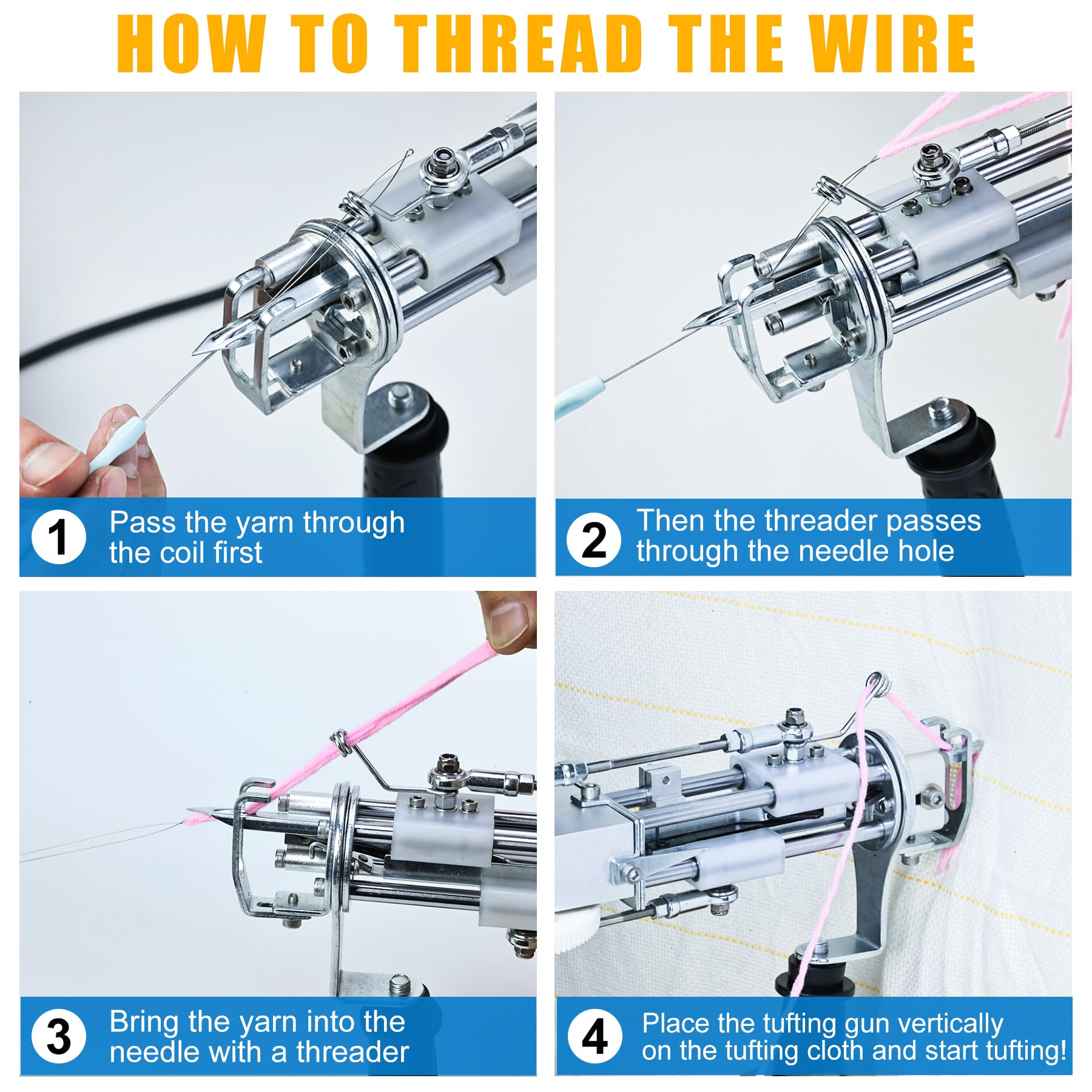 HOW TO THREAD THE WIRE

1 Pass the yarn through the coil first

2 Then the threader passes through the needle hole

3 Bring the yarn into the needle with a threader

4 Place the tufting gun vertically on the tufting cloth and start tufting!