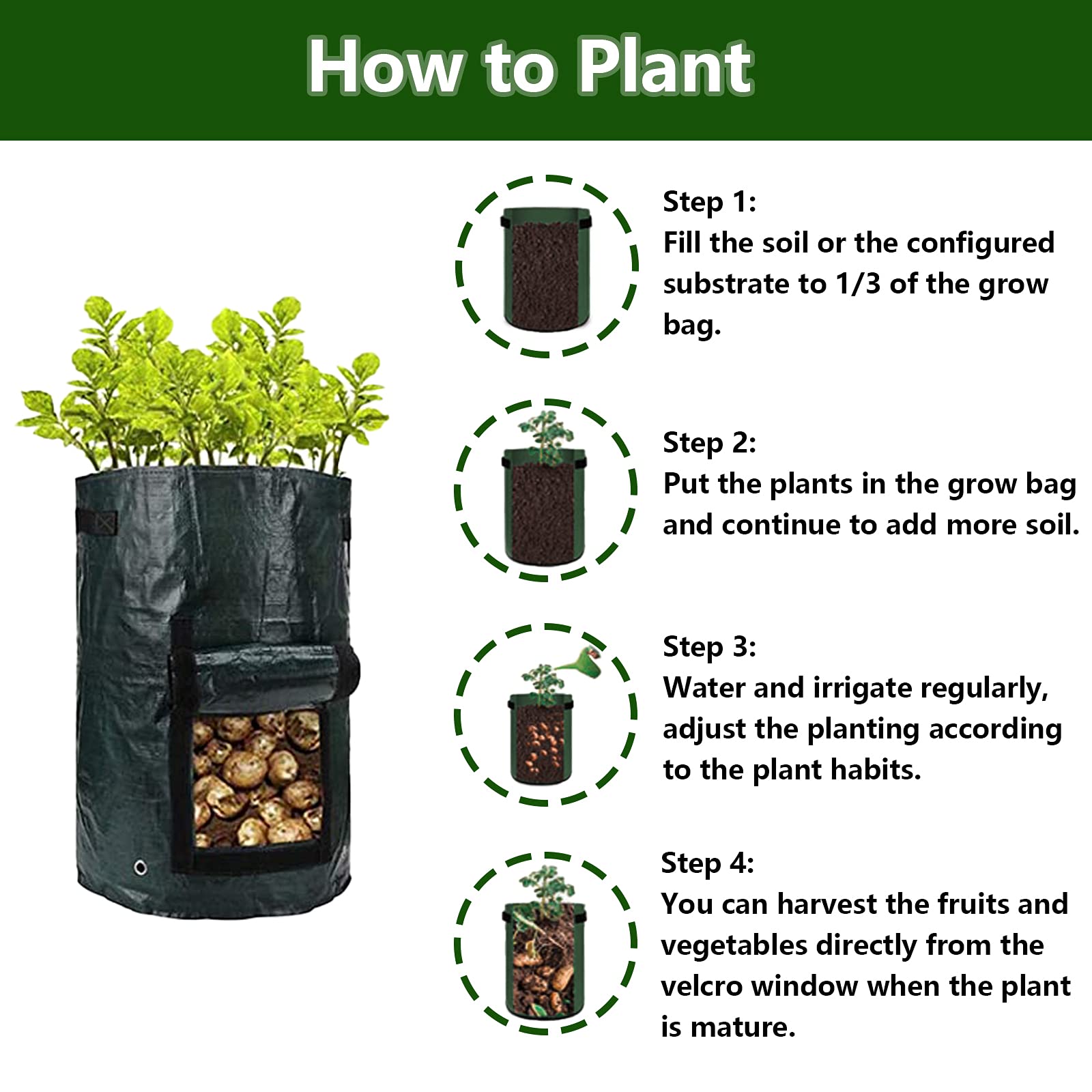 How to Plant

Step 1:
Fill the soil or the configured substrate to 1/3 of the grow bag.

Step 2:
Put the plants in the grow bag and continue to add more soil.

Step 3:
Water and irrigate regularly, adjust the planting according to the plant habits.

Step 4:
You can harvest the fruits and vegetables directly from the velcro window when the plant is mature.