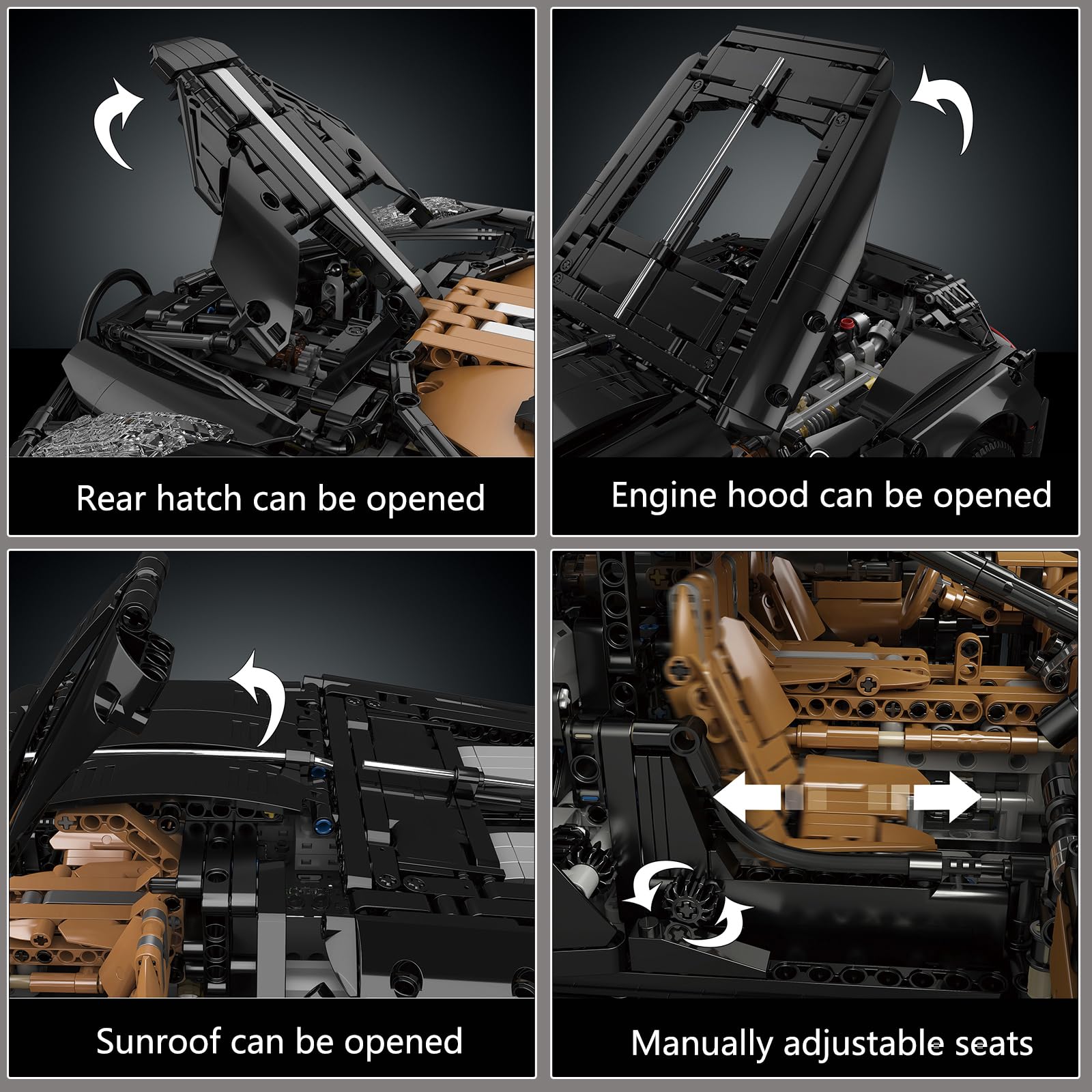 Rear hatch can be opened

Engine hood can be opened

Sunroof can be opened

Manually adjustable seats