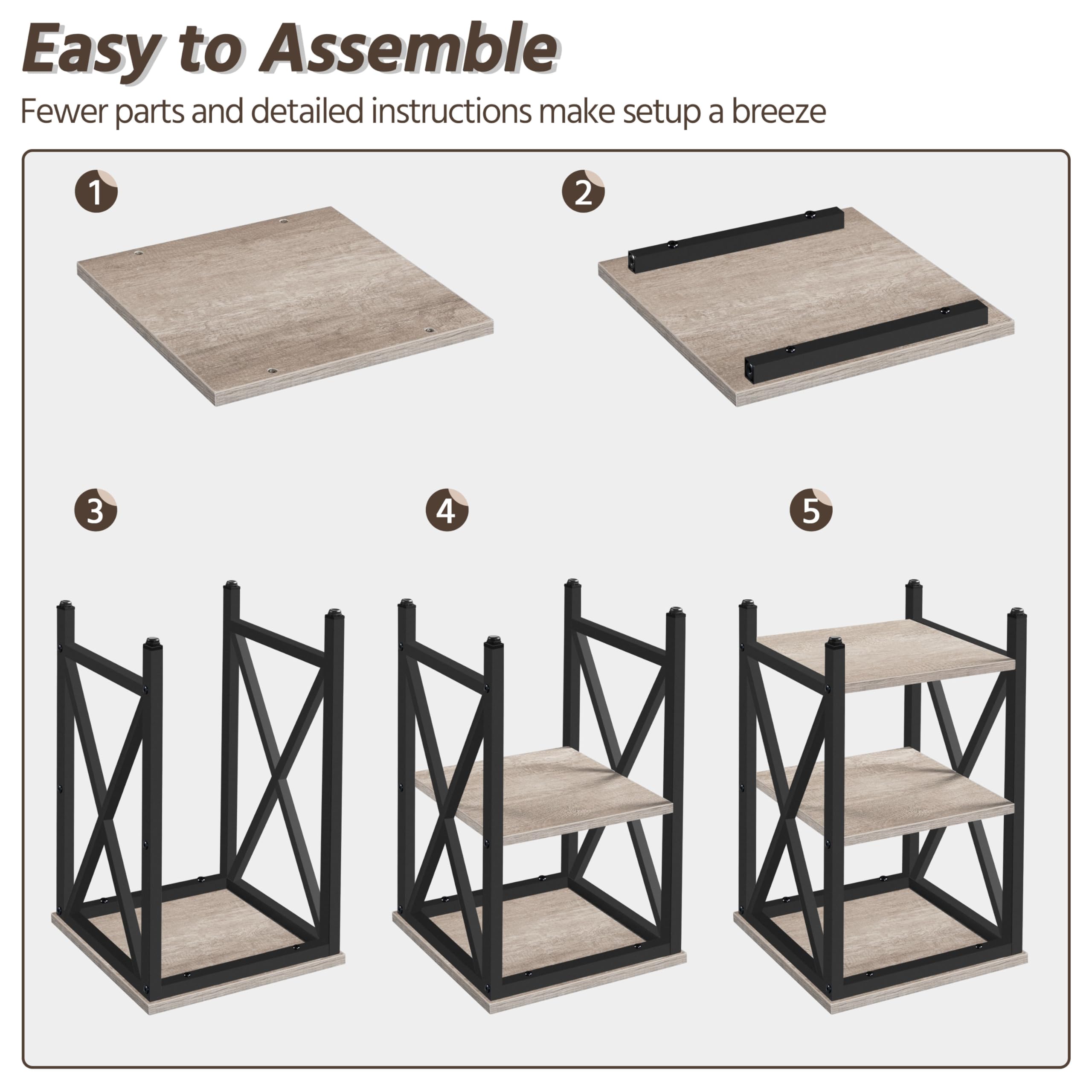 Easy to Assemble

Fewer parts and detailed instructions make setup a breeze

1

2

3

4

5