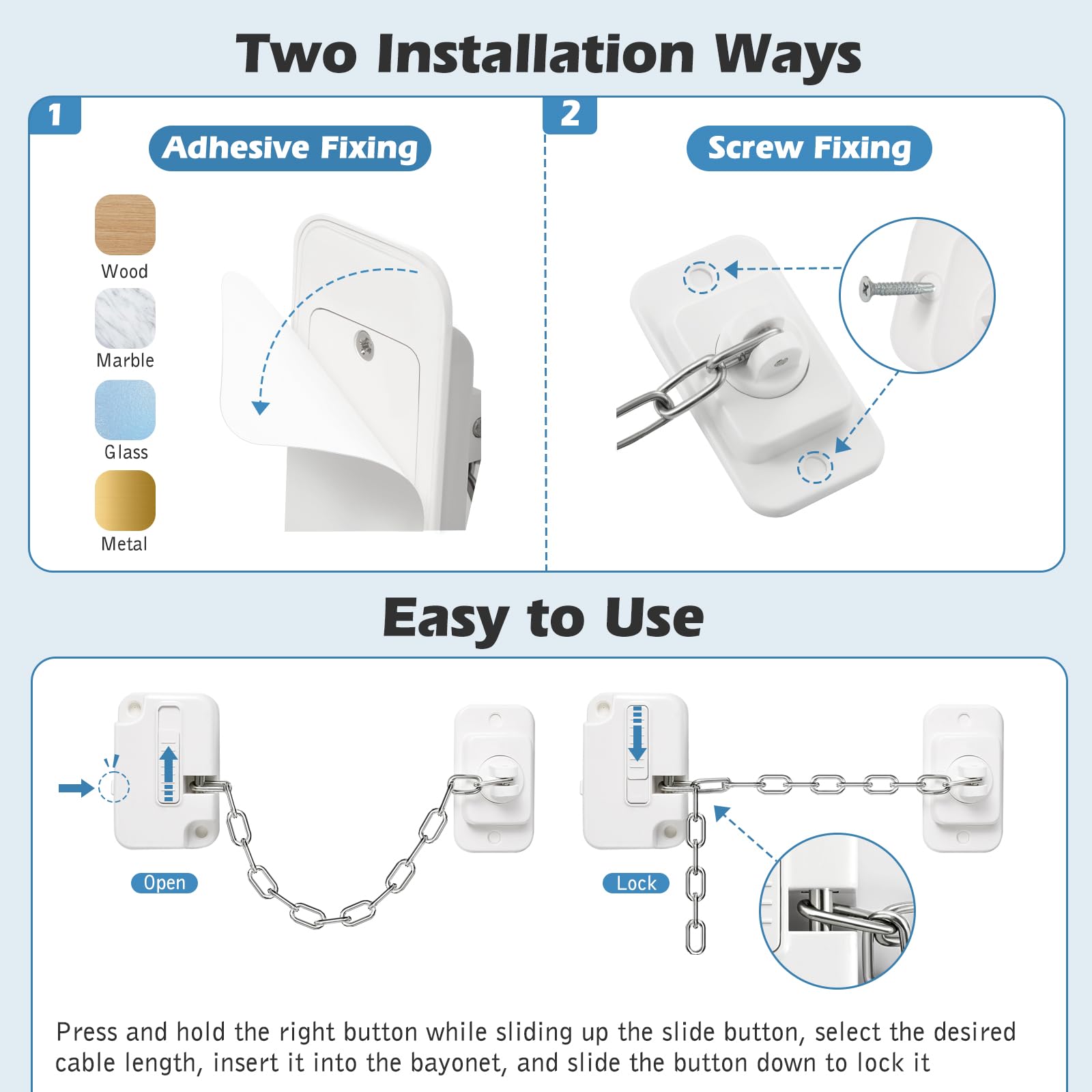 Two Installation Ways

1

Adhesive Fixing

Wood

Marble

Glass

Metal

2

Screw Fixing

Easy to Use

Open

Lock

Press and hold the right button while sliding up the slide button, select the desired cable length, insert it into the bayonet, and slide the button down to lock it