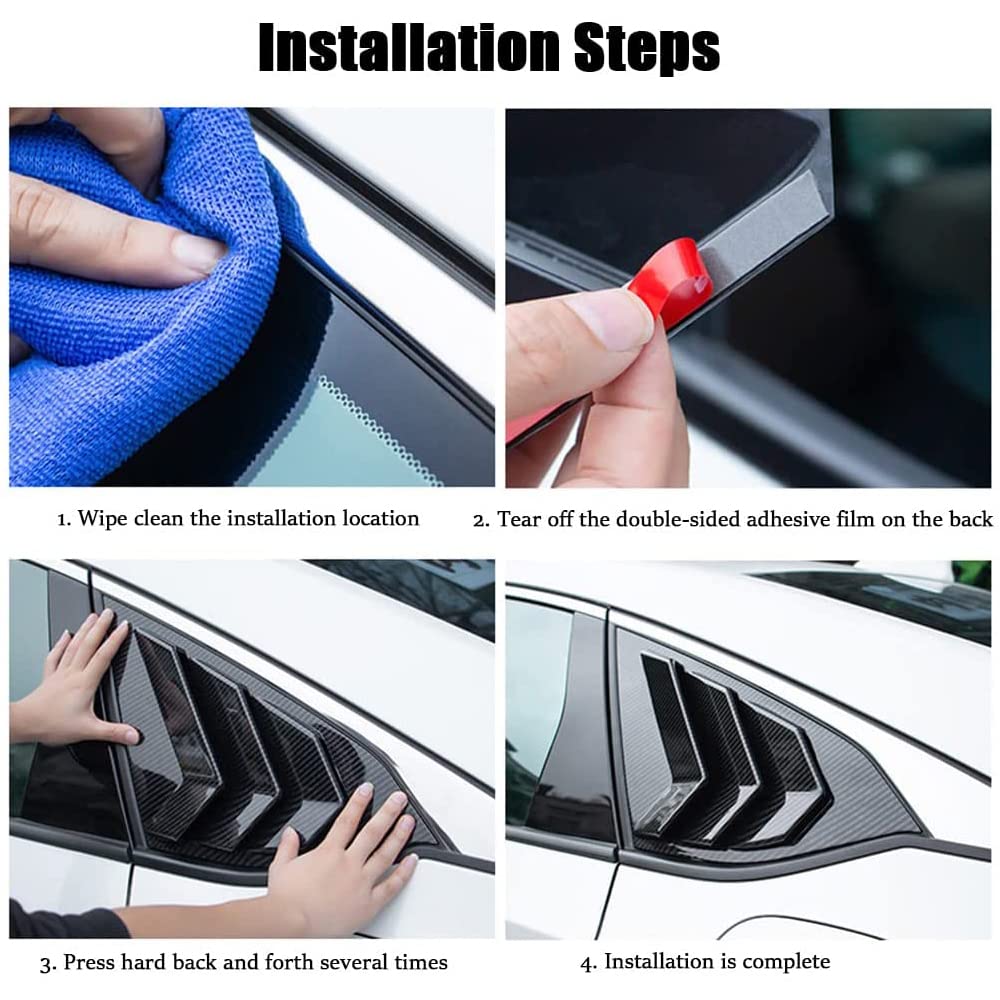 Installation Steps

1. Wipe clean the installation location

2. Tear off the double-sided adhesive film on the back

3. Press hard back and forth several times

4. Installation is complete