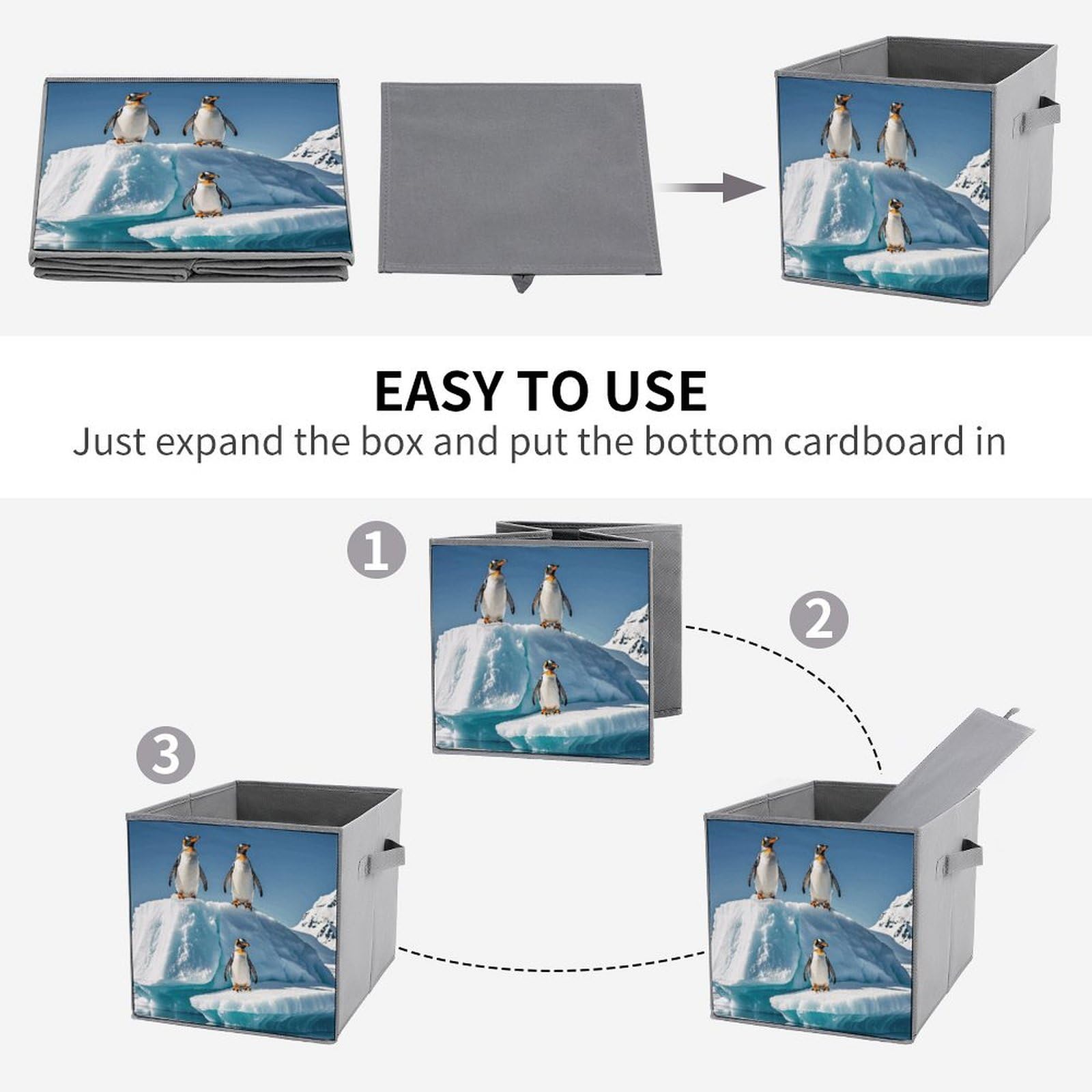 EASY TO USE
Just expand the box and put the bottom cardboard in

1

2

3