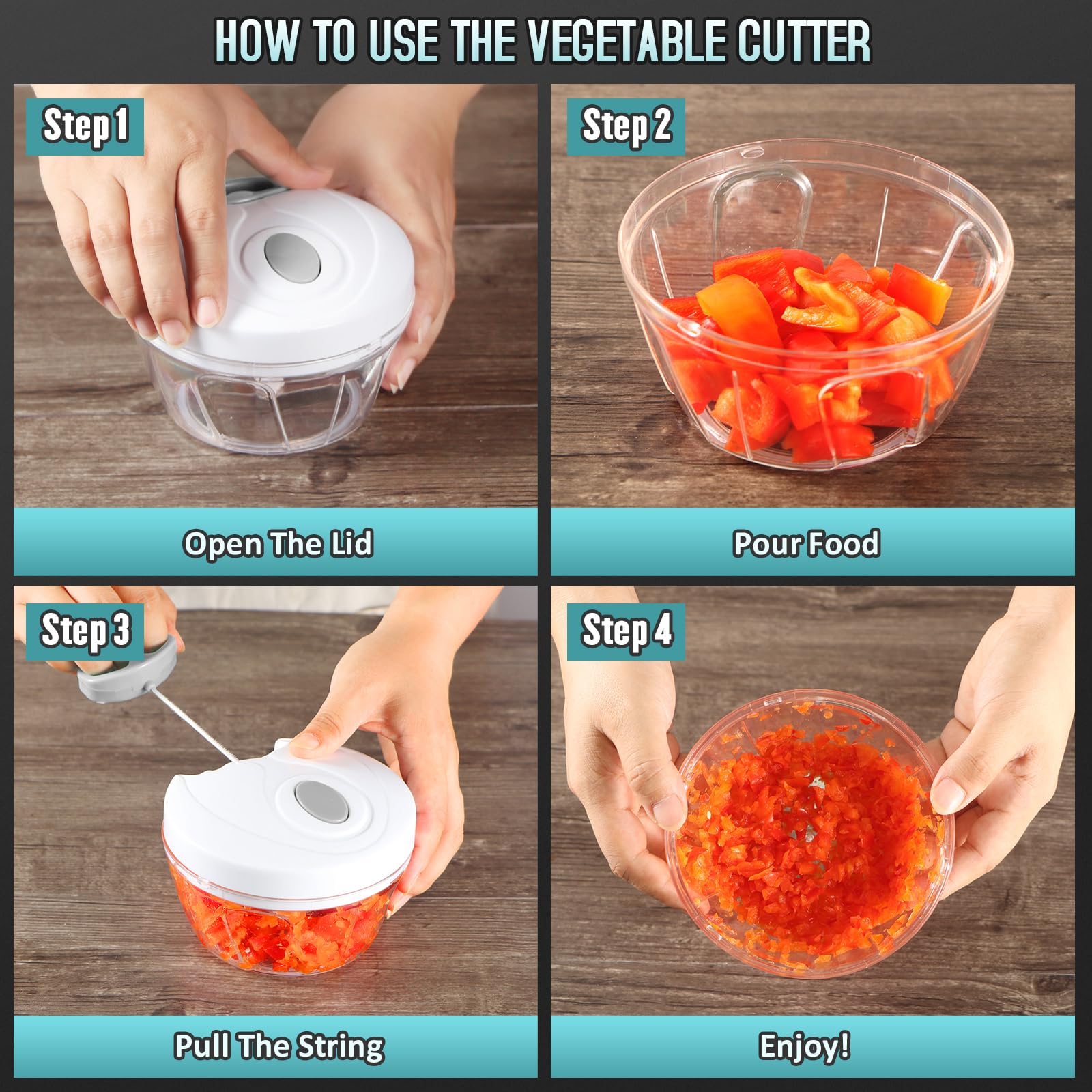 HOW TO USE THE VEGETABLE CUTTER

Step 1

Open The Lid

Step 2

Pour Food

Step 3

Pull The String

Step 4

Enjoy!