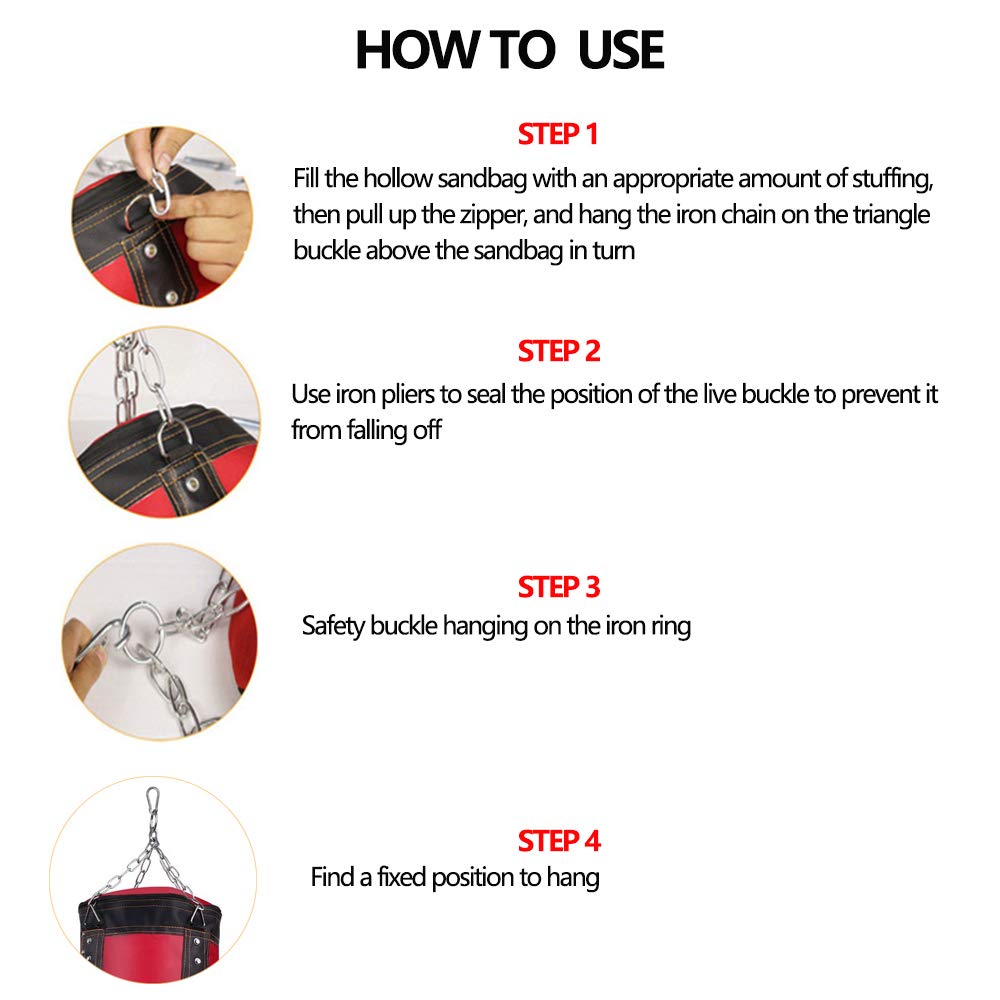 HOW TO USE

STEP 1

Fill the hollow sandbag with an appropriate amount of stuffing, then pull up the zipper, and hang the iron chain on the triangle buckle above the sandbag in turn

STEP 2

Use iron pliers to seal the position of the live buckle to prevent it from falling off

STEP 3

Safety buckle hanging on the iron ring

STEP 4

Find a fixed position to hang