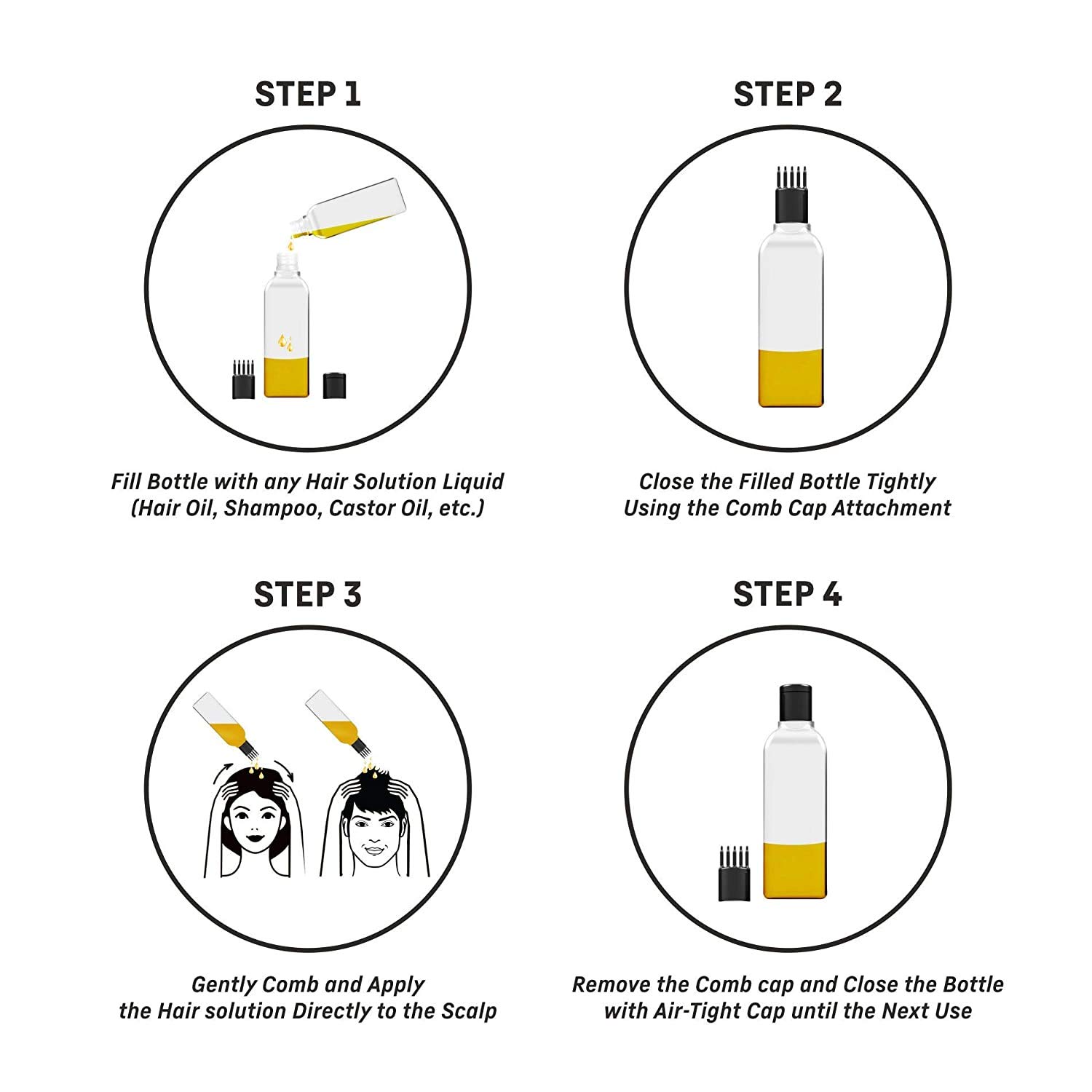 STEP 1

Fill Bottle with any Hair Solution Liquid (Hair Oil, Shampoo, Castor Oil, etc.)

STEP 2

Close the Filled Bottle Tightly Using the Comb Cap Attachment

STEP 3

Gently Comb and Apply the Hair solution Directly to the Scalp

STEP 4

Remove the Comb cap and Close the Bottle with Air-Tight Cap until the Next Use