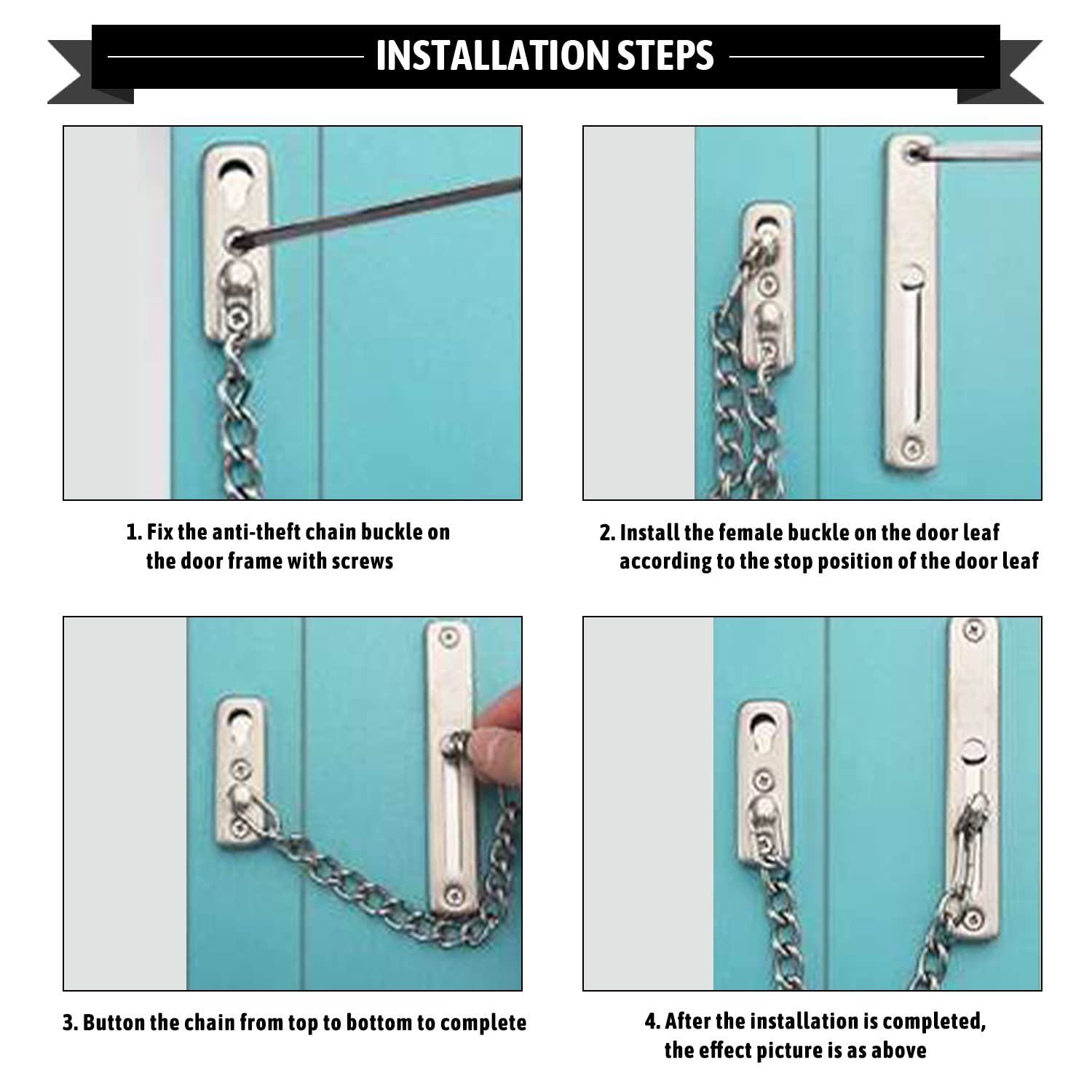 INSTALLATION STEPS

1. Fix the anti-theft chain buckle on the door frame with screws

2. Install the female buckle on the door leaf according to the stop position of the door leaf

3. Button the chain from top to bottom to complete

4. After the installation is completed, the effect picture is as above